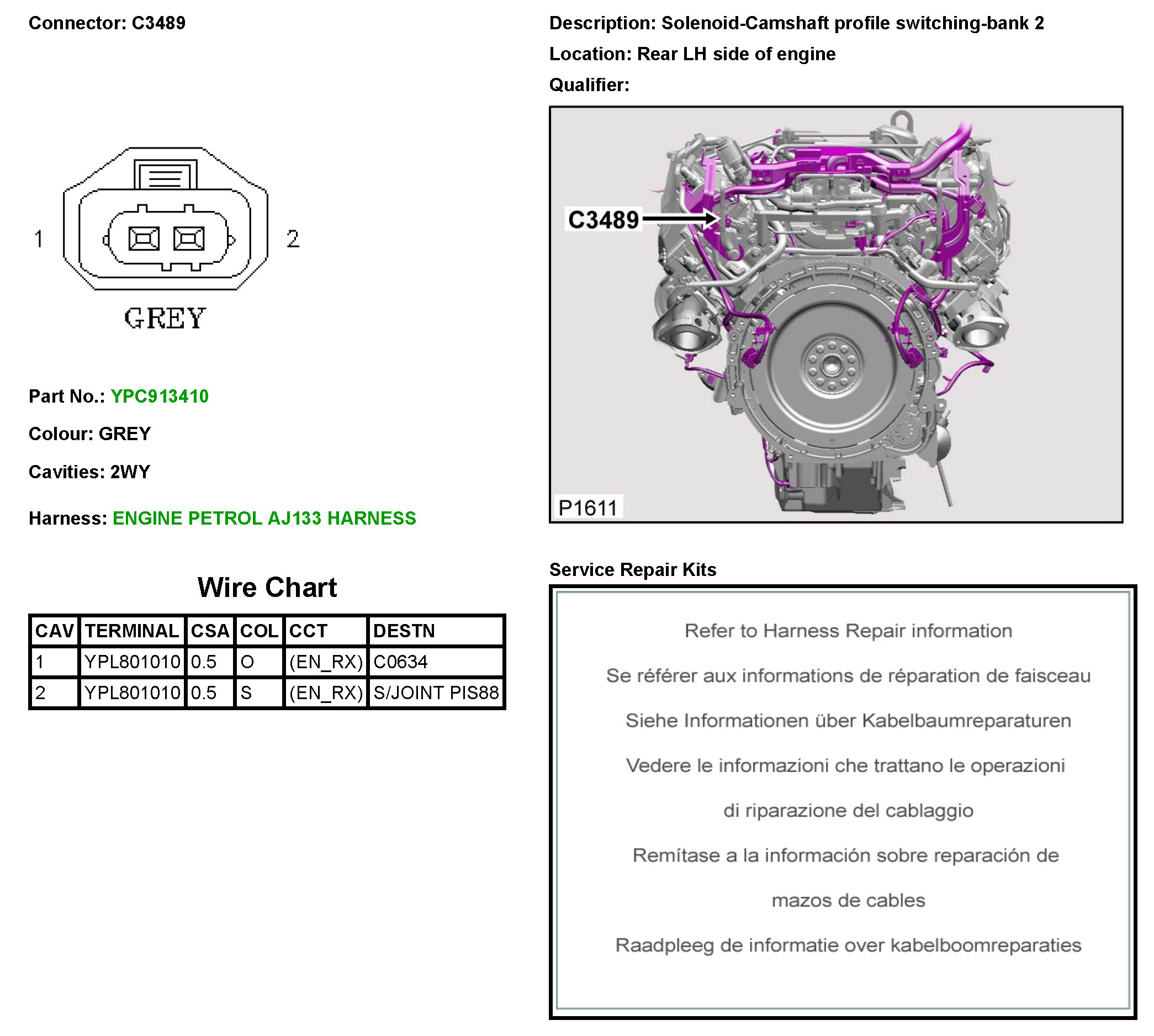 Connector: C3489

1

2

GREY

Part No.: YPC913410

Colour: GREY

Cavities: 2WY

Harness: ENGINE PETROL AJ133 HARNESS

Wire Chart

| CAV | TERMINAL | CSA | COL | CCT | DESTN |
|---|---|---|---|---|---|
| 1 | YPL801010 | 0.5 | O | (EN_RX) | C0634 |
| 2 | YPL801010 | 0.5 | S | (EN_RX) | S/JOINT PIS88 |

Description: Solenoid-Camshaft profile switching-bank 2

Location: Rear LH side of engine

Qualifier:

C3489

P1611

Service Repair Kits

Refer to Harness Repair information

Se référer aux informations de réparation de faisceau

Siehe Informationen über Kabelbaumreparaturen

Vedere le informazioni che trattano le operazioni

di riparazione del cablaggio

Remítase a la información sobre reparación de

mazos de cables

Raadpleeg de informatie over kabelboomreparaties