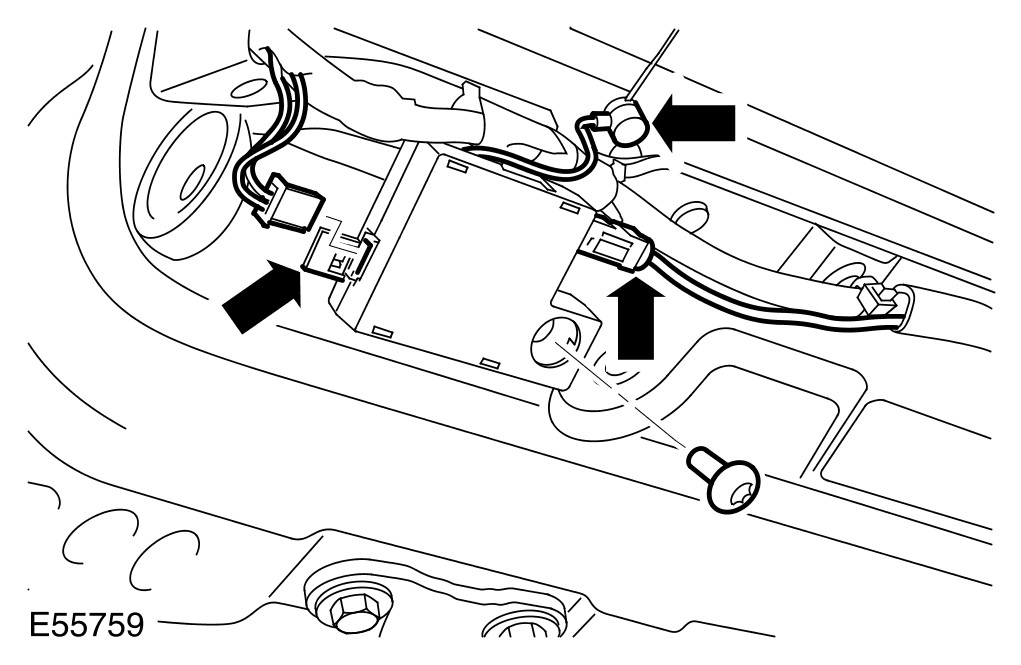 E55759