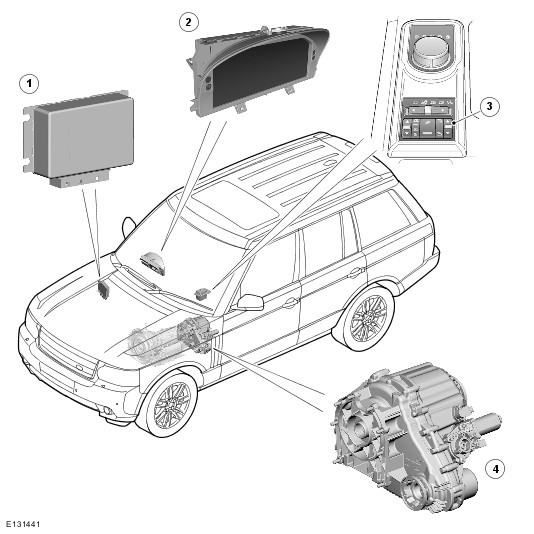 1
2
3
4
E131441