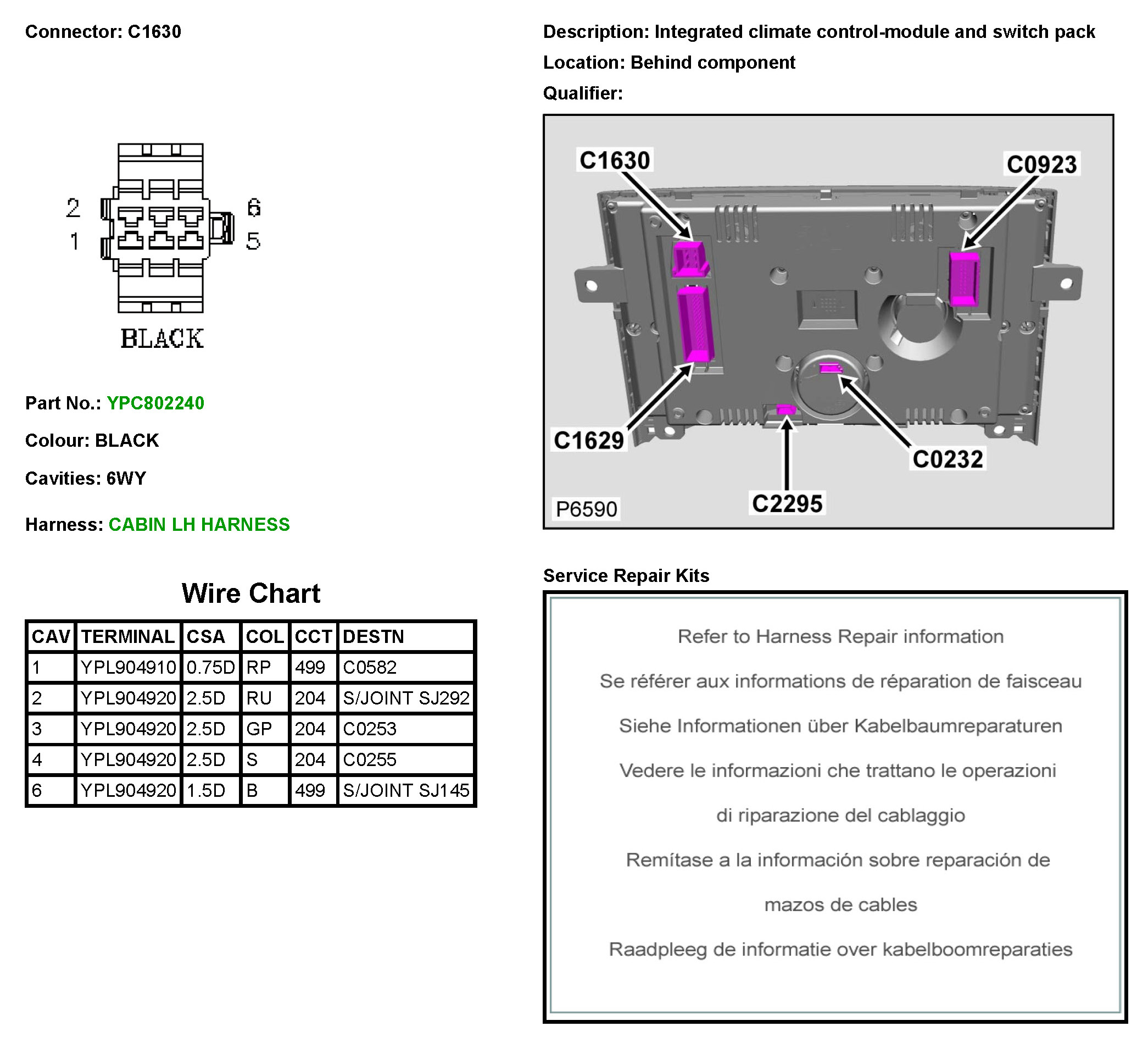 Connector: C1630

2
1
6
5
BLACK

Part No.: YPC802240

Colour: BLACK

Cavities: 6WY

Harness: CABIN LH HARNESS

Wire Chart

| CAV | TERMINAL | CSA | COL | CCT | DESTN |
|---|---|---|---|---|---|
| 1 | YPL904910 | 0.75D | RP | 499 | C0582 |
| 2 | YPL904920 | 2.5D | RU | 204 | S/JOINT SJ292 |
| 3 | YPL904920 | 2.5D | GP | 204 | C0253 |
| 4 | YPL904920 | 2.5D | S | 204 | C0255 |
| 6 | YPL904920 | 1.5D | B | 499 | S/JOINT SJ145 |

Description: Integrated climate control-module and switch pack

Location: Behind component

Qualifier:

C1630
C0923
C1629
C0232
C2295
P6590

Service Repair Kits

Refer to Harness Repair information

Se référer aux informations de réparation de faisceau

Siehe Informationen über Kabelbaumreparaturen

Vedere le informazioni che trattano le operazioni

di riparazione del cablaggio

Remítase a la información sobre reparación de

mazos de cables

Raadpleeg de informatie over kabelboomreparaties