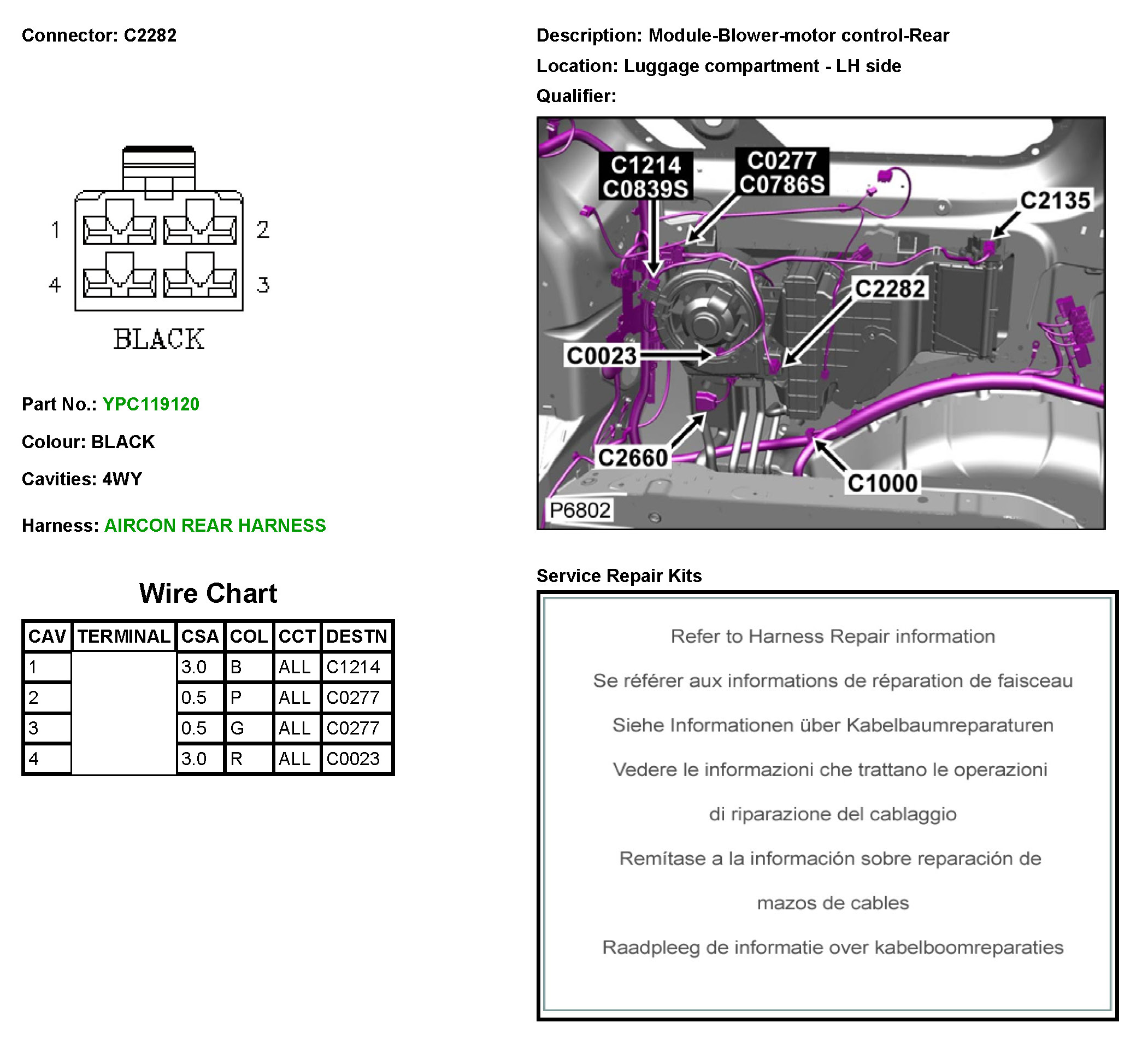 Connector: C2282

1
2
4
3
BLACK

Part No.: YPC119120

Colour: BLACK

Cavities: 4WY

Harness: AIRCON REAR HARNESS

Wire Chart

| CAV | TERMINAL | CSA | COL | CCT | DESTN |
|---|---|---|---|---|---|
| 1 | | 3.0 | B | ALL | C1214 |
| 2 | | 0.5 | P | ALL | C0277 |
| 3 | | 0.5 | G | ALL | C0277 |
| 4 | | 3.0 | R | ALL | C0023 |

Description: Module-Blower-motor control-Rear

Location: Luggage compartment - LH side

Qualifier:

C1214
C0839S
C0277
C0786S
C2135
C2282
C0023
C2660
C1000
P6802

Service Repair Kits

Refer to Harness Repair information

Se référer aux informations de réparation de faisceau

Siehe Informationen über Kabelbaumreparaturen

Vedere le informazioni che trattano le operazioni di riparazione del cablaggio

Remítase a la información sobre reparación de mazos de cables

Raadpleeg de informatie over kabelboomreparaties