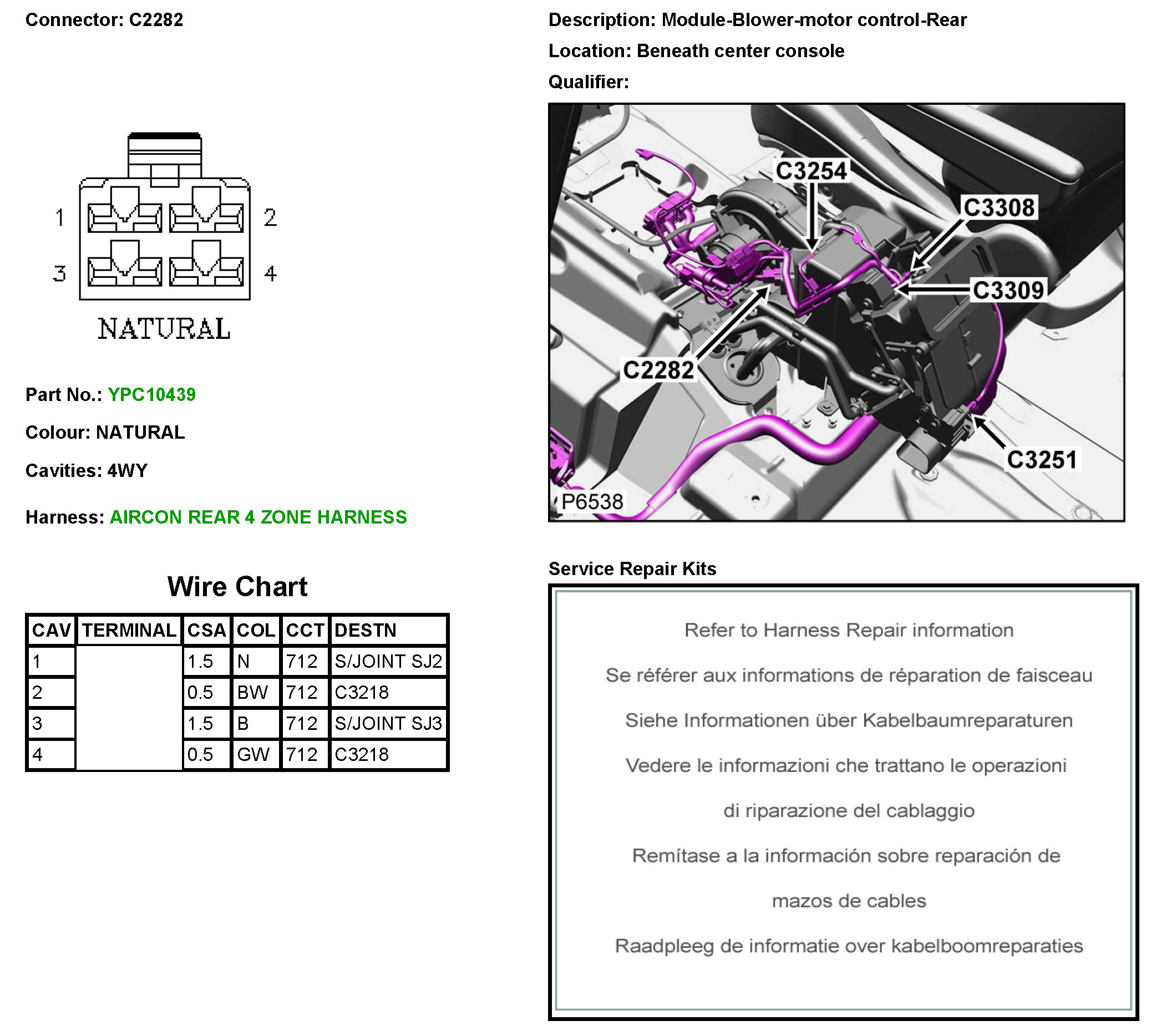 Connector: C2282

1
2
3
4

NATURAL

Part No.: YPC10439

Colour: NATURAL

Cavities: 4WY

Harness: AIRCON REAR 4 ZONE HARNESS

Wire Chart

| CAV | TERMINAL | CSA | COL | CCT | DESTN |
|---|---|---|---|---|---|
| 1 | | 1.5 | N | 712 | S/JOINT SJ2 |
| 2 | | 0.5 | BW | 712 | C3218 |
| 3 | | 1.5 | B | 712 | S/JOINT SJ3 |
| 4 | | 0.5 | GW | 712 | C3218 |

Description: Module-Blower-motor control-Rear

Location: Beneath center console

Qualifier:

C3254
C3308
C3309
C2282
C3251
P6538

Service Repair Kits

Refer to Harness Repair information

Se référer aux informations de réparation de faisceau

Siehe Informationen über Kabelbaumreparaturen

Vedere le informazioni che trattano le operazioni di riparazione del cablaggio

Remítase a la información sobre reparación de mazos de cables

Raadpleeg de informatie over kabelboomreparaties