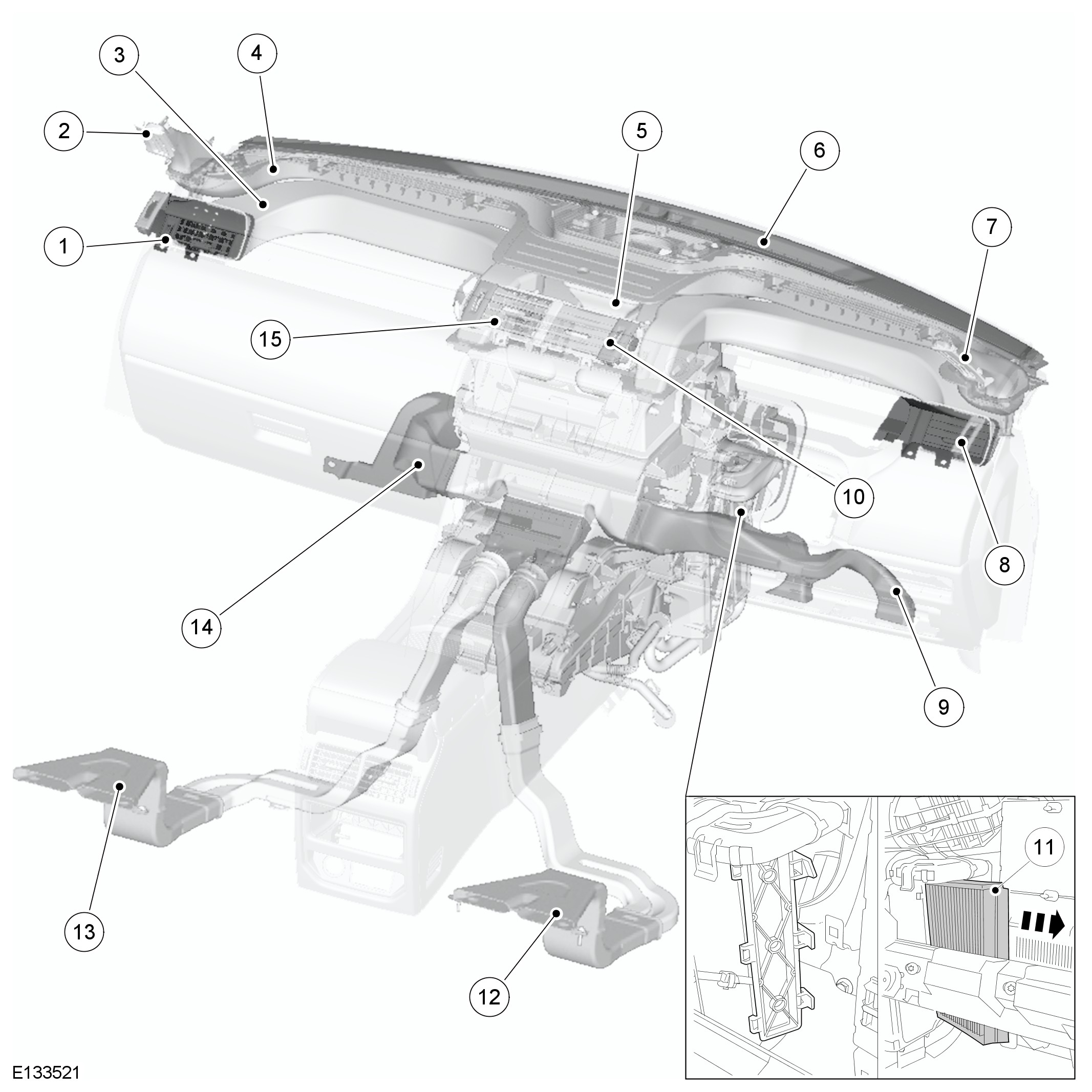 3
4
2
5
6
1
7
15
10
8
14
9
11
13
12
E133521