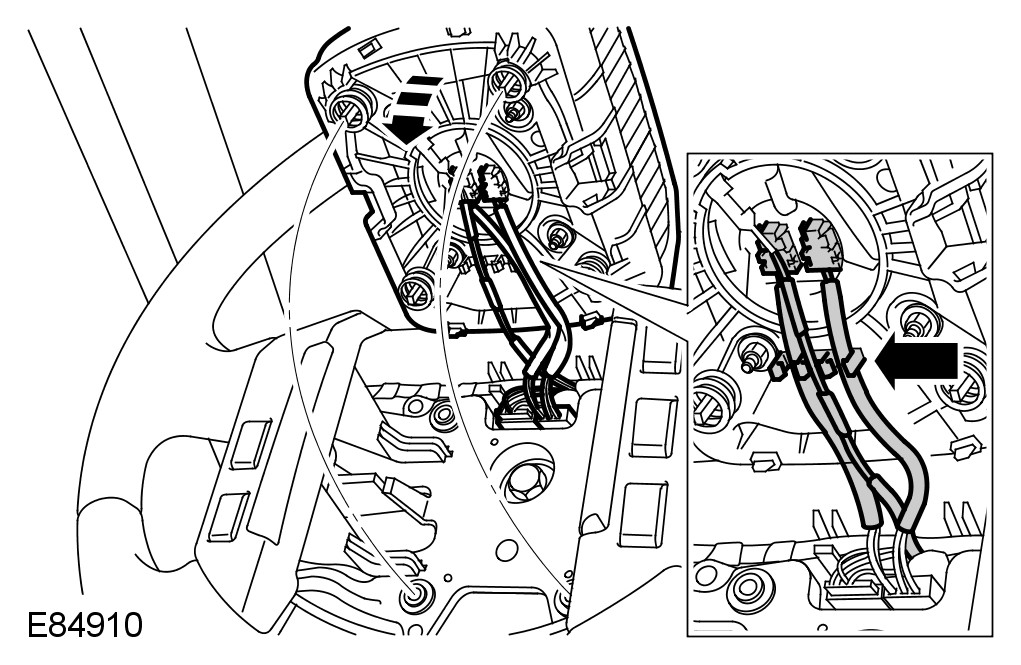 E84910