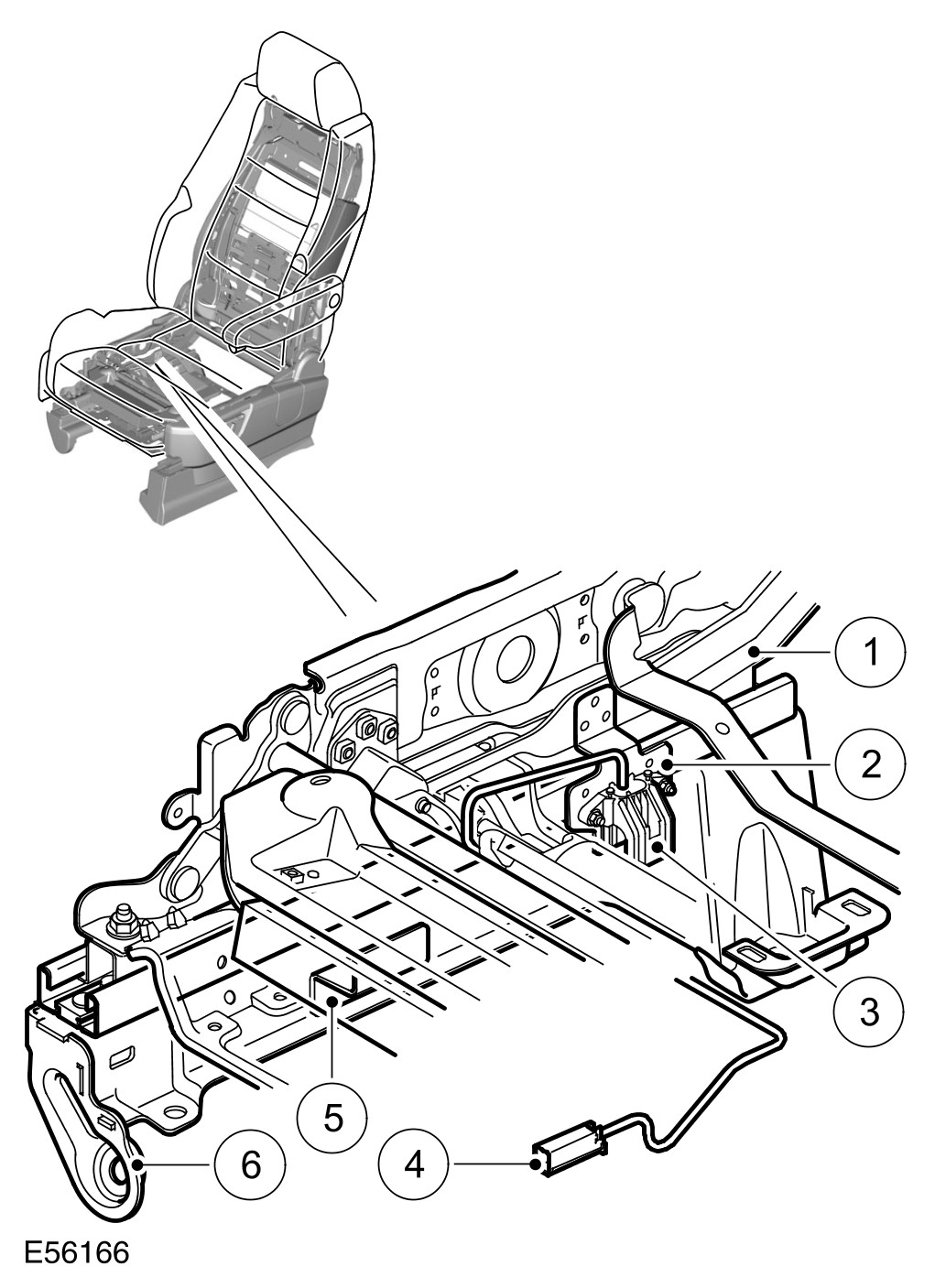 1
2
3
5
6
4
E56166