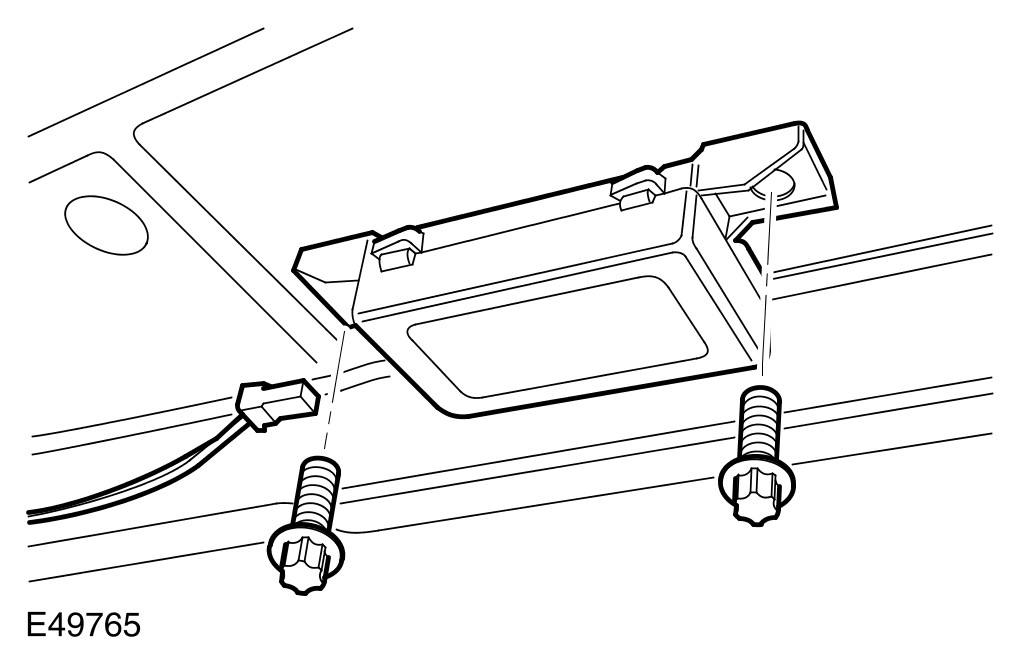 E49765