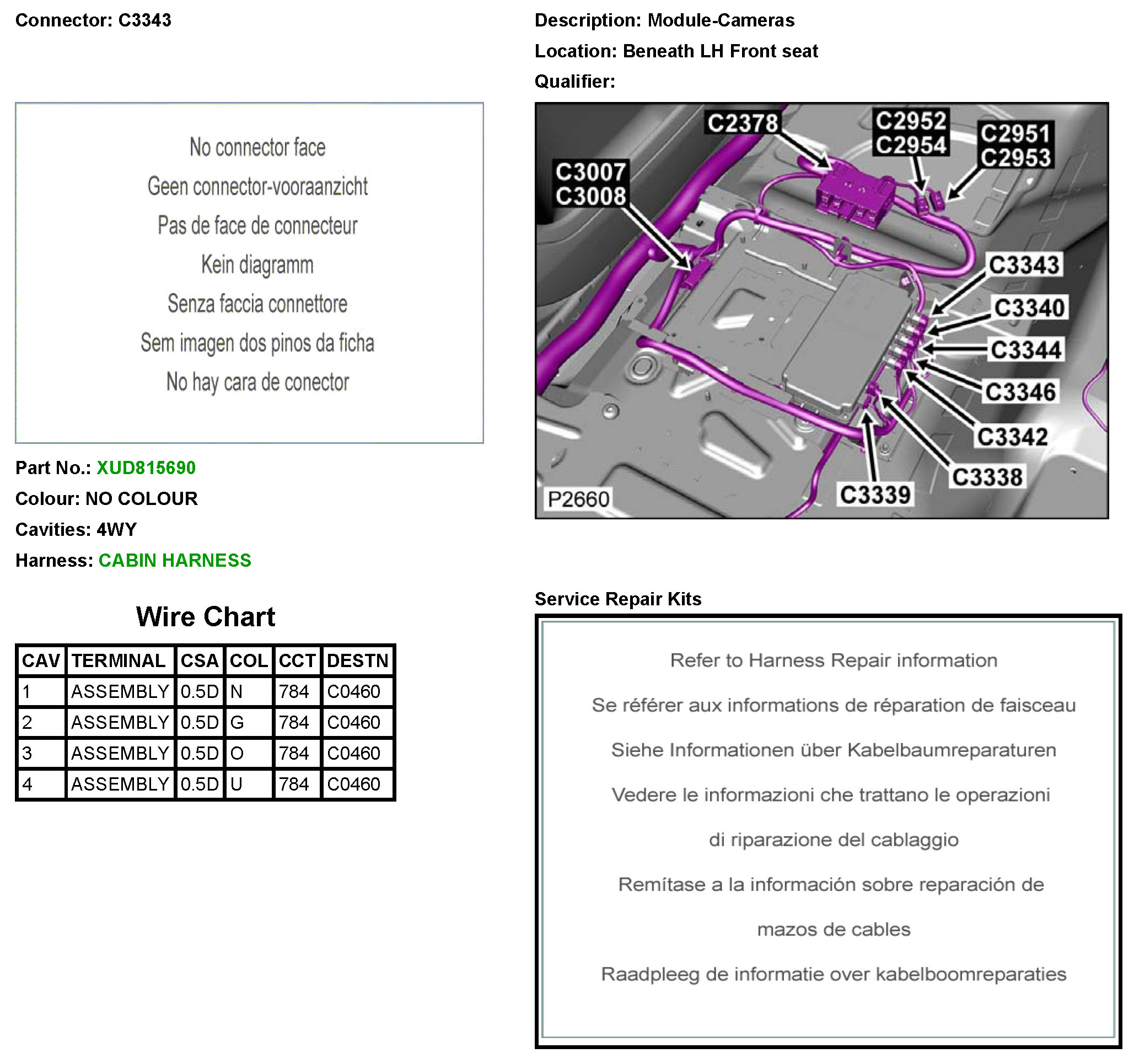 Connector: C3343

No connector face
Geen connector-vooraanzicht
Pas de face de connecteur
Kein diagramm
Senza faccia connettore
Sem imagen dos pinos da ficha
No hay cara de conector

Part No.: XUD815690
Colour: NO COLOUR
Cavities: 4WY
Harness: CABIN HARNESS

Wire Chart

| CAV | TERMINAL | CSA | COL | CCT | DESTN |
|---|---|---|---|---|---|
| 1 | ASSEMBLY | 0.5D | N | 784 | C0460 |
| 2 | ASSEMBLY | 0.5D | G | 784 | C0460 |
| 3 | ASSEMBLY | 0.5D | O | 784 | C0460 |
| 4 | ASSEMBLY | 0.5D | U | 784 | C0460 |

Description: Module-Cameras
Location: Beneath LH Front seat
Qualifier:

C2378
C2952
C2954
C2951
C2953
C3007
C3008
C3343
C3340
C3344
C3346
C3342
C3338
C3339
P2660

Service Repair Kits

Refer to Harness Repair information
Se référer aux informations de réparation de faisceau
Siehe Informationen über Kabelbaumreparaturen
Vedere le informazioni che trattano le operazioni di riparazione del cablaggio
Remítase a la información sobre reparación de mazos de cables
Raadpleeg de informatie over kabelboomreparaties