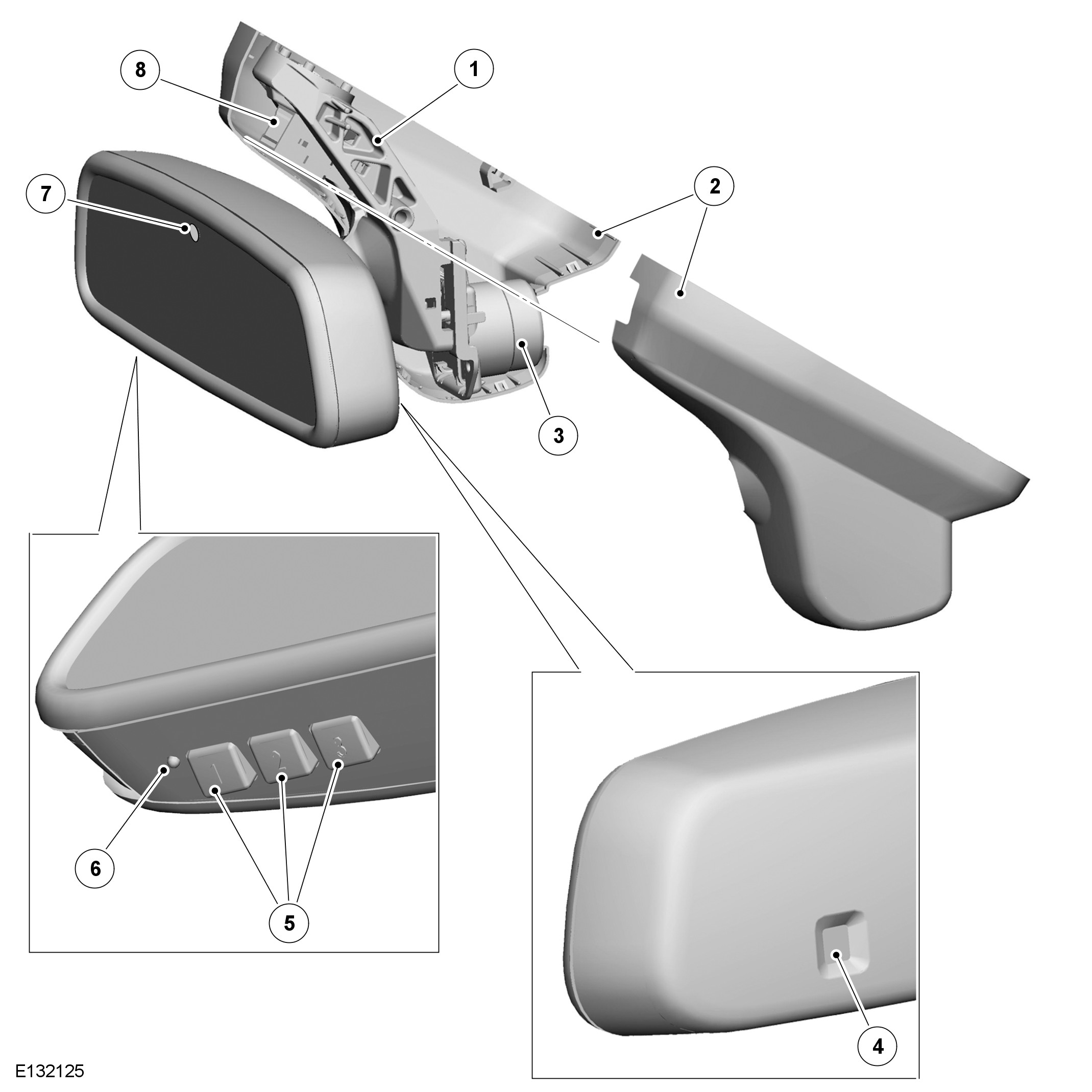 8
1
7
2
3
1
2
3
6
5
4
E132125