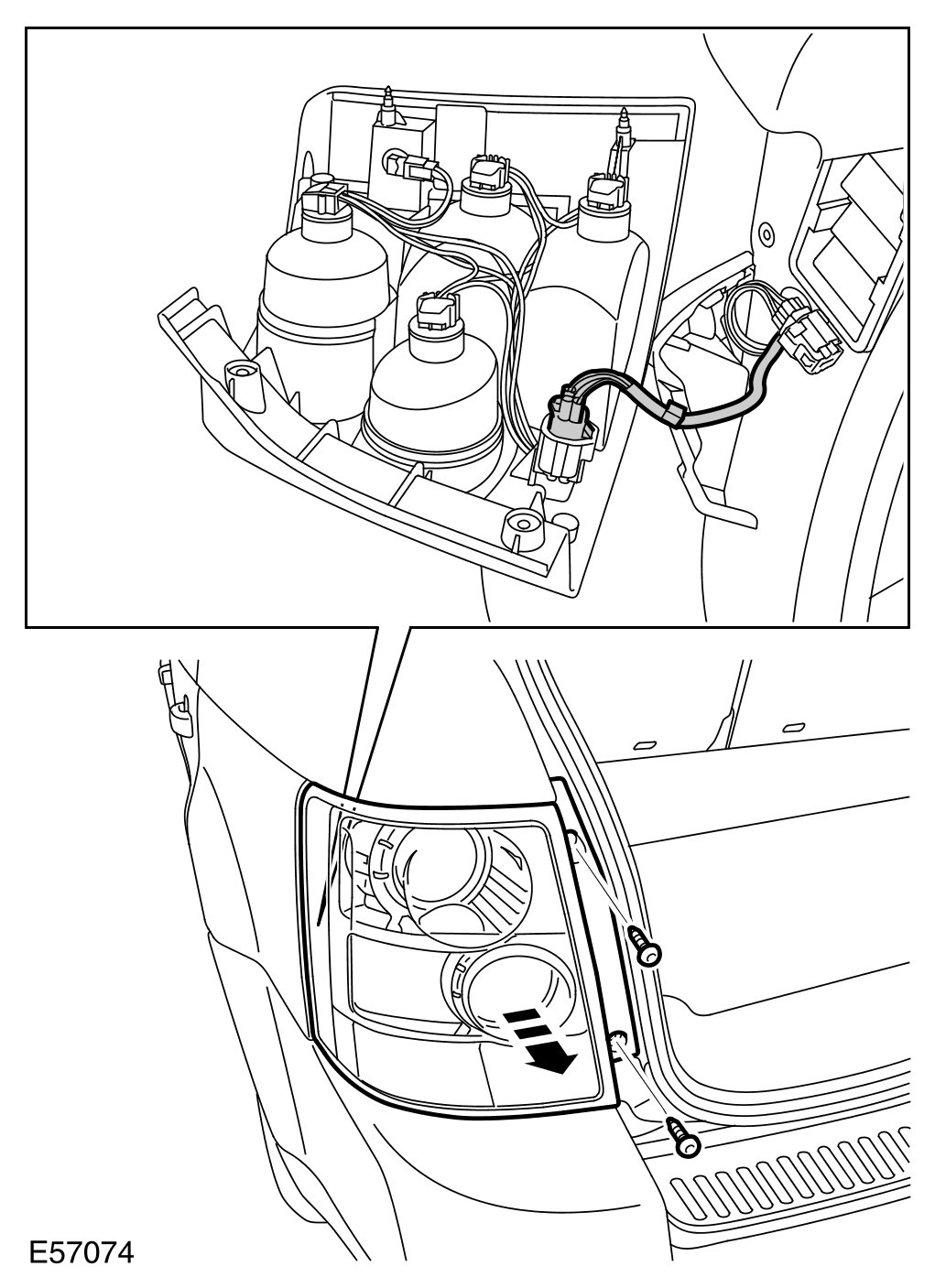 E57074