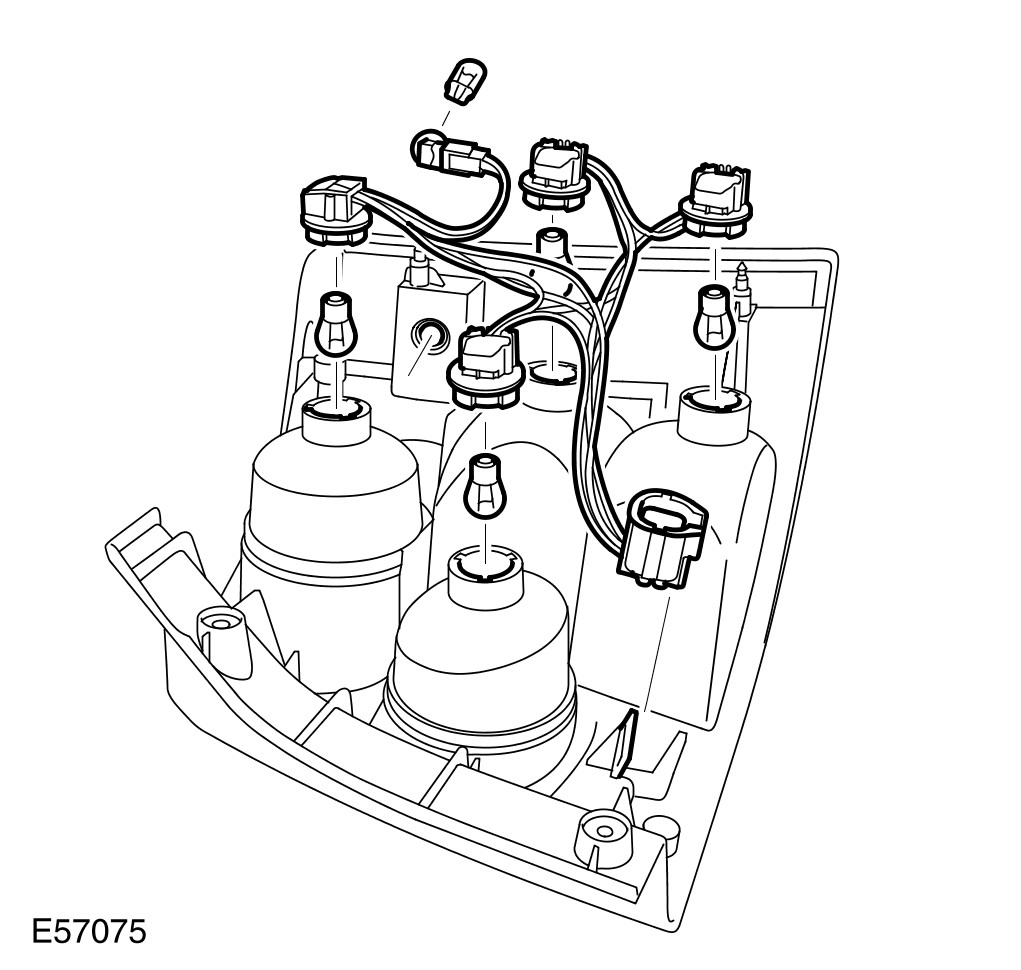 E57075