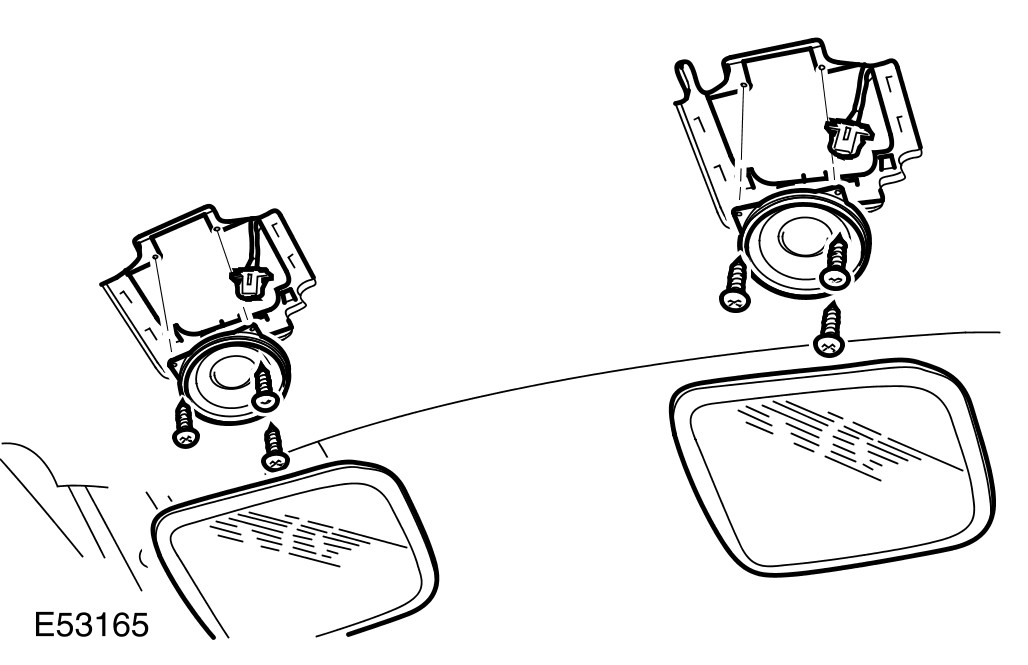 E53165