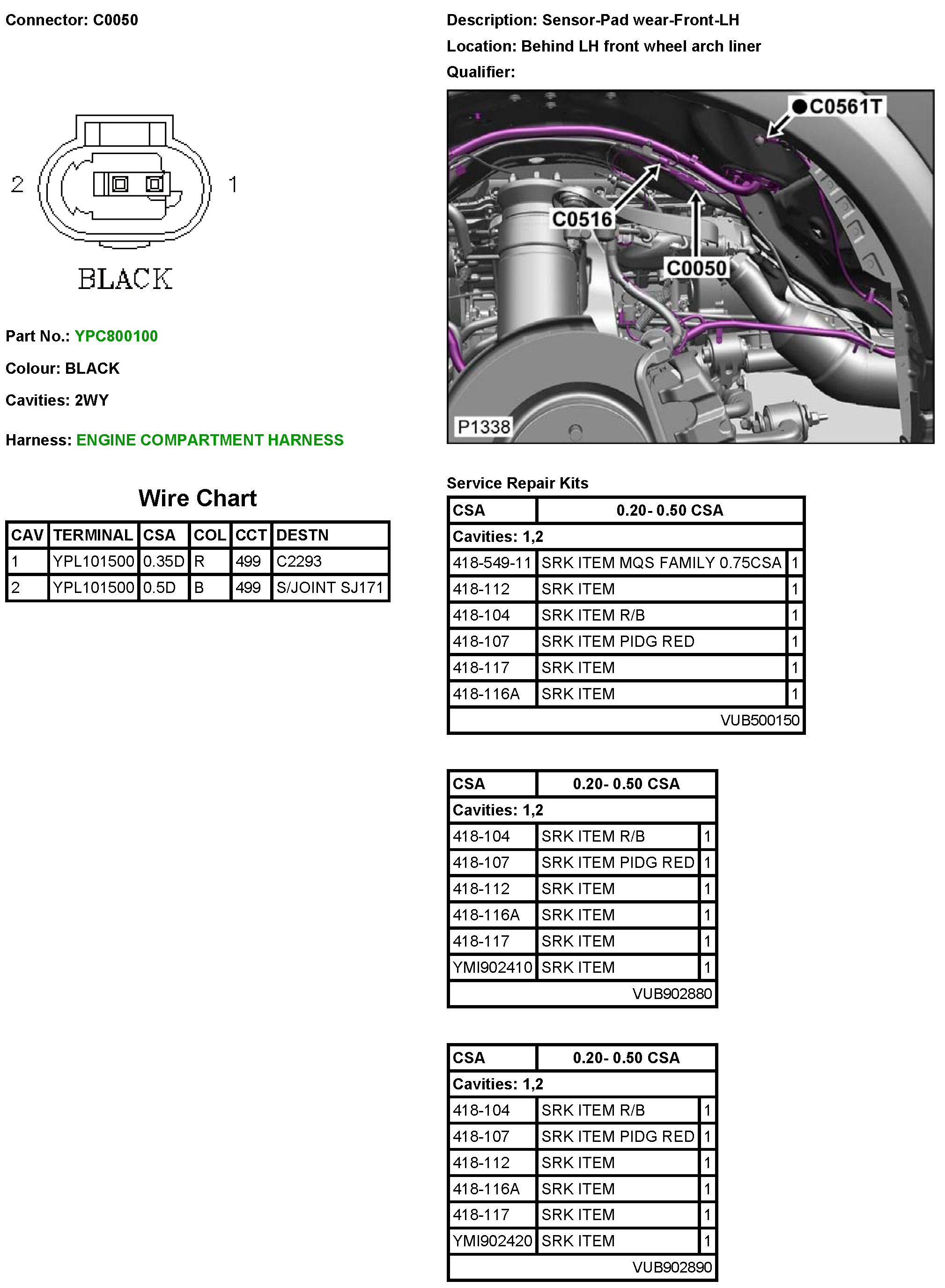 Connector: C0050

2 1

BLACK

Part No.: YPC800100

Colour: BLACK

Cavities: 2WY

Harness: ENGINE COMPARTMENT HARNESS

Wire Chart

| CAV | TERMINAL | CSA | COL | CCT | DESTN |
|---|---|---|---|---|---|
| 1 | YPL101500 | 0.35D | R | 499 | C2293 |
| 2 | YPL101500 | 0.5D | B | 499 | S/JOINT SJ171 |

Description: Sensor-Pad wear-Front-LH

Location: Behind LH front wheel arch liner

Qualifier:

C0561T

C0516

C0050

P1338

Service Repair Kits

| CSA | 0.20- 0.50 CSA | |
|---|---|---|
| Cavities: 1,2 | | |
| 418-549-11 | SRK ITEM MQS FAMILY 0.75CSA | 1 |
| 418-112 | SRK ITEM | 1 |
| 418-104 | SRK ITEM R/B | 1 |
| 418-107 | SRK ITEM PIDG RED | 1 |
| 418-117 | SRK ITEM | 1 |
| 418-116A | SRK ITEM | 1 |
| | VUB500150 | |

| CSA | 0.20- 0.50 CSA | |
|---|---|---|
| Cavities: 1,2 | | |
| 418-104 | SRK ITEM R/B | 1 |
| 418-107 | SRK ITEM PIDG RED | 1 |
| 418-112 | SRK ITEM | 1 |
| 418-116A | SRK ITEM | 1 |
| 418-117 | SRK ITEM | 1 |
| YMI902410 | SRK ITEM | 1 |
| | VUB902880 | |

| CSA | 0.20- 0.50 CSA | |
|---|---|---|
| Cavities: 1,2 | | |
| 418-104 | SRK ITEM R/B | 1 |
| 418-107 | SRK ITEM PIDG RED | 1 |
| 418-112 | SRK ITEM | 1 |
| 418-116A | SRK ITEM | 1 |
| 418-117 | SRK ITEM | 1 |
| YMI902420 | SRK ITEM | 1 |
| | VUB902890 | |