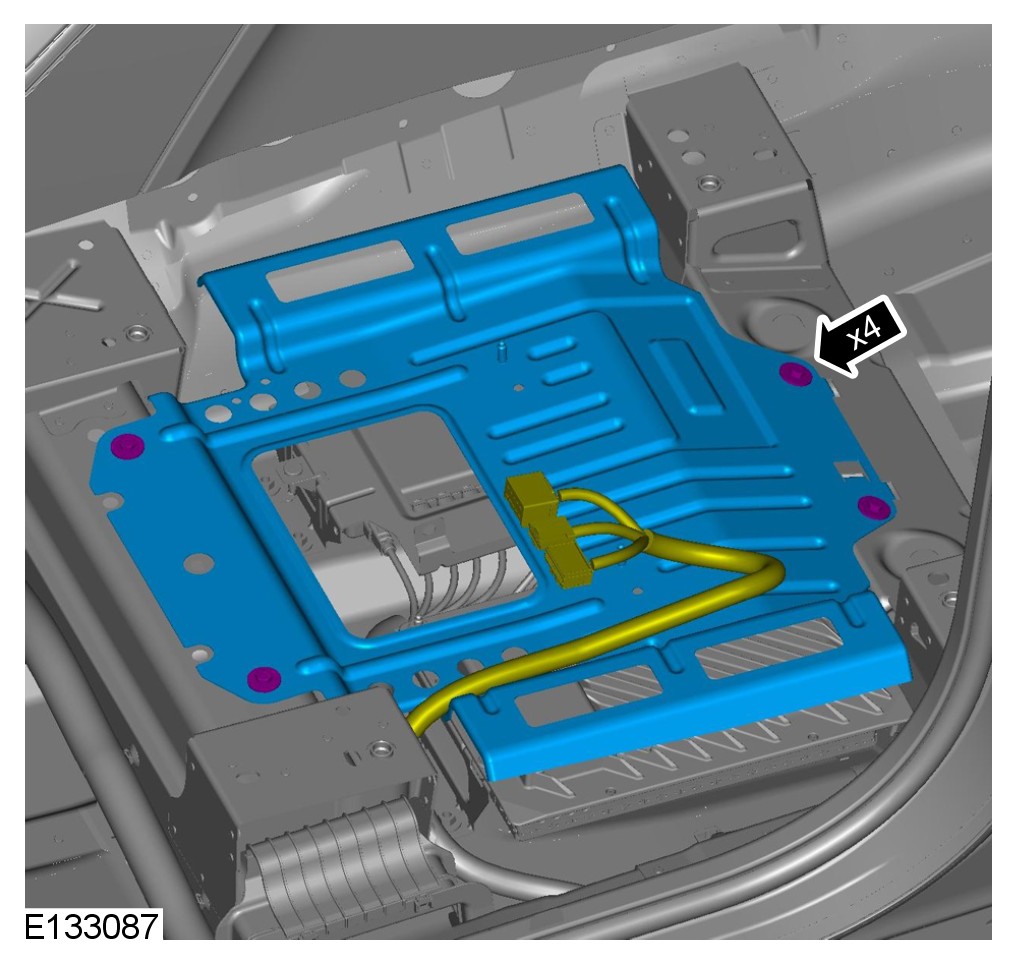 x4

E133087