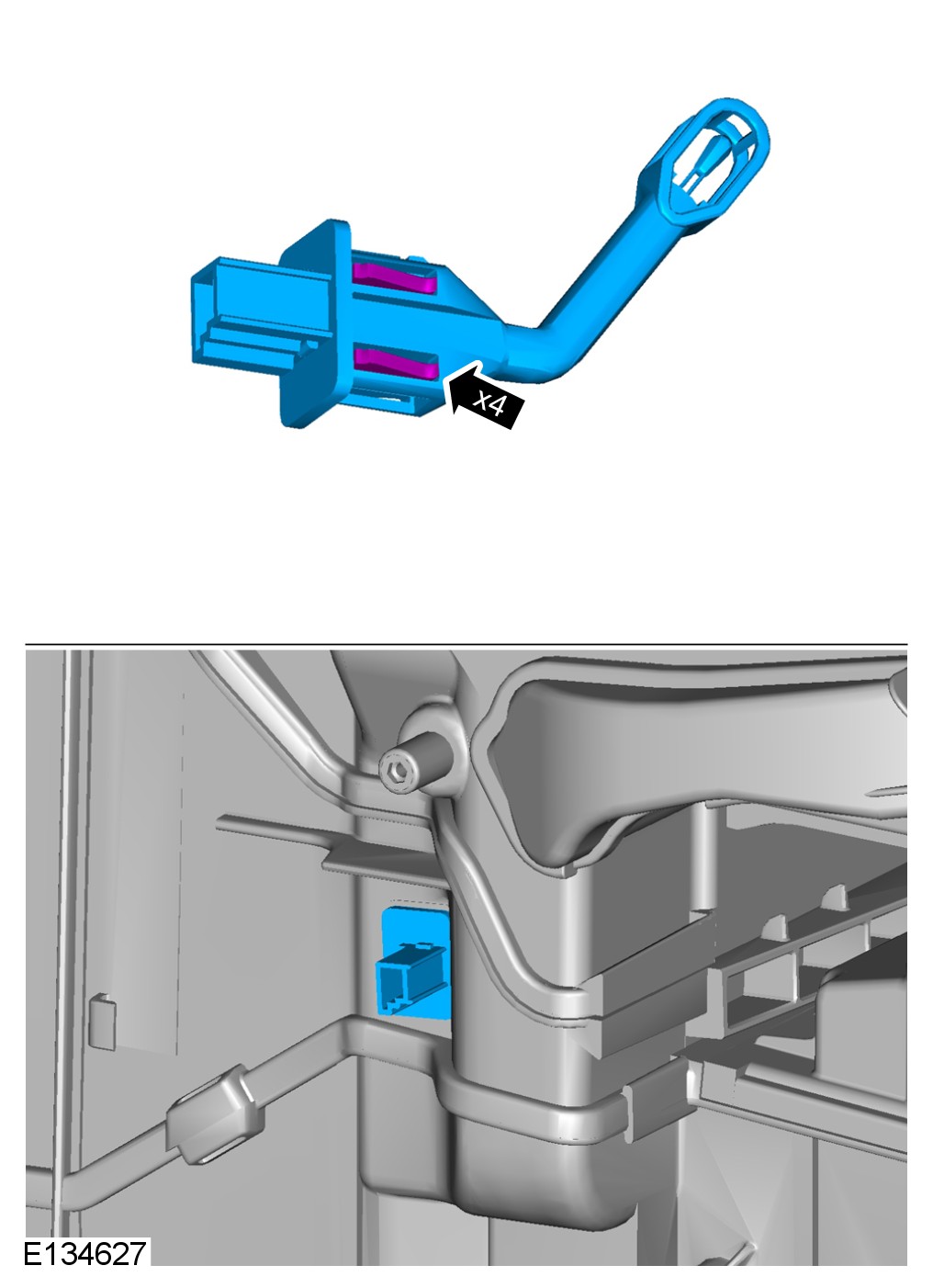 x4

E134627