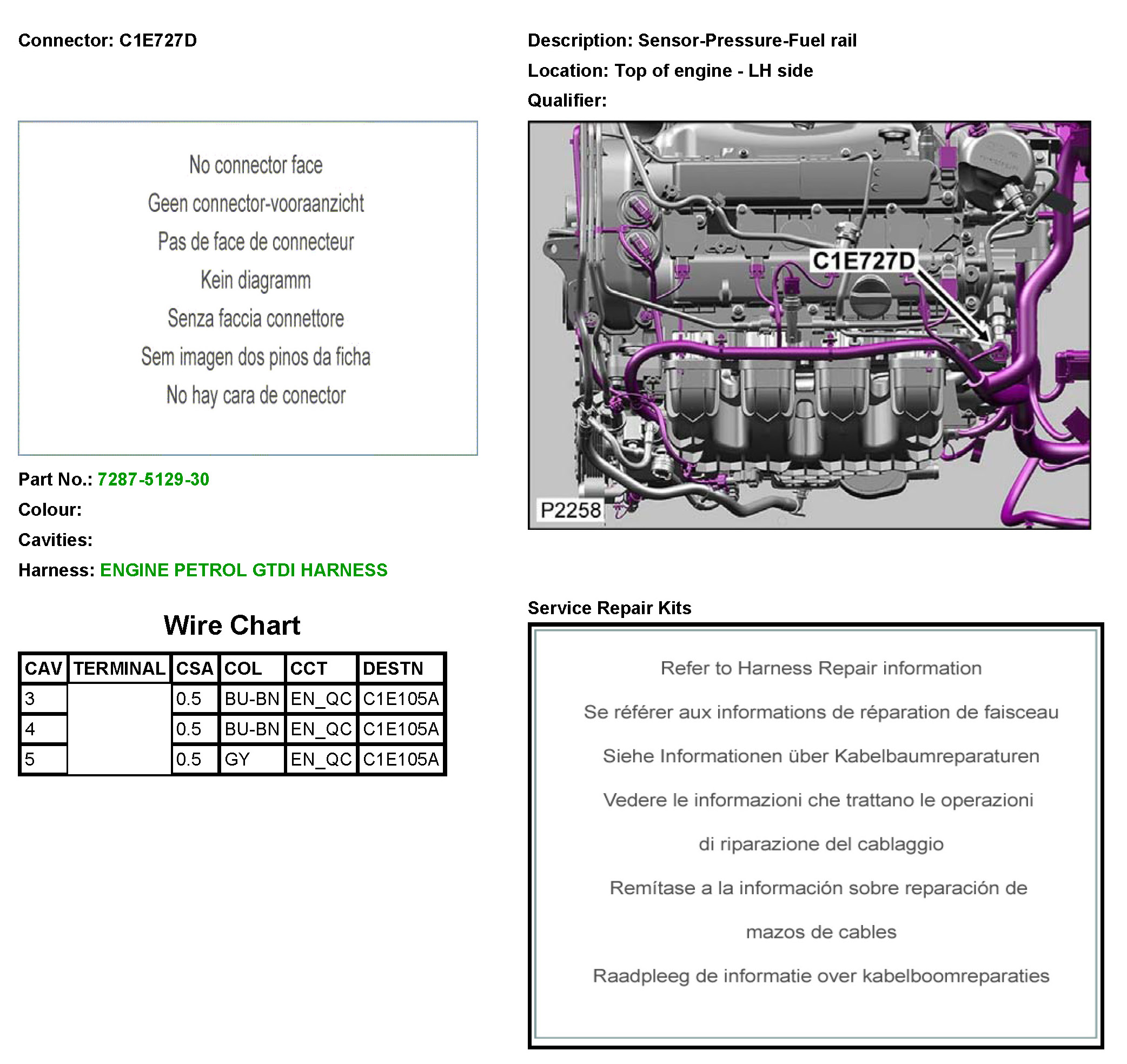 Connector: C1E727D

No connector face
Geen connector-vooraanzicht
Pas de face de connecteur
Kein diagramm
Senza faccia connettore
Sem imagen dos pinos da ficha
No hay cara de conector

Part No.: 7287-5129-30
Colour:
Cavities:
Harness: ENGINE PETROL GTDI HARNESS

Wire Chart

| CAV | TERMINAL | CSA | COL | CCT | DESTN |
|---|---|---|---|---|---|
| 3 | | 0.5 | BU-BN | EN_QC | C1E105A |
| 4 | | 0.5 | BU-BN | EN_QC | C1E105A |
| 5 | | 0.5 | GY | EN_QC | C1E105A |

Description: Sensor-Pressure-Fuel rail
Location: Top of engine - LH side
Qualifier:

C1E727D
P2258

Service Repair Kits

Refer to Harness Repair information
Se référer aux informations de réparation de faisceau
Siehe Informationen über Kabelbaumreparaturen
Vedere le informazioni che trattano le operazioni
di riparazione del cablaggio
Remítase a la información sobre reparación de
mazos de cables
Raadpleeg de informatie over kabelboomreparaties