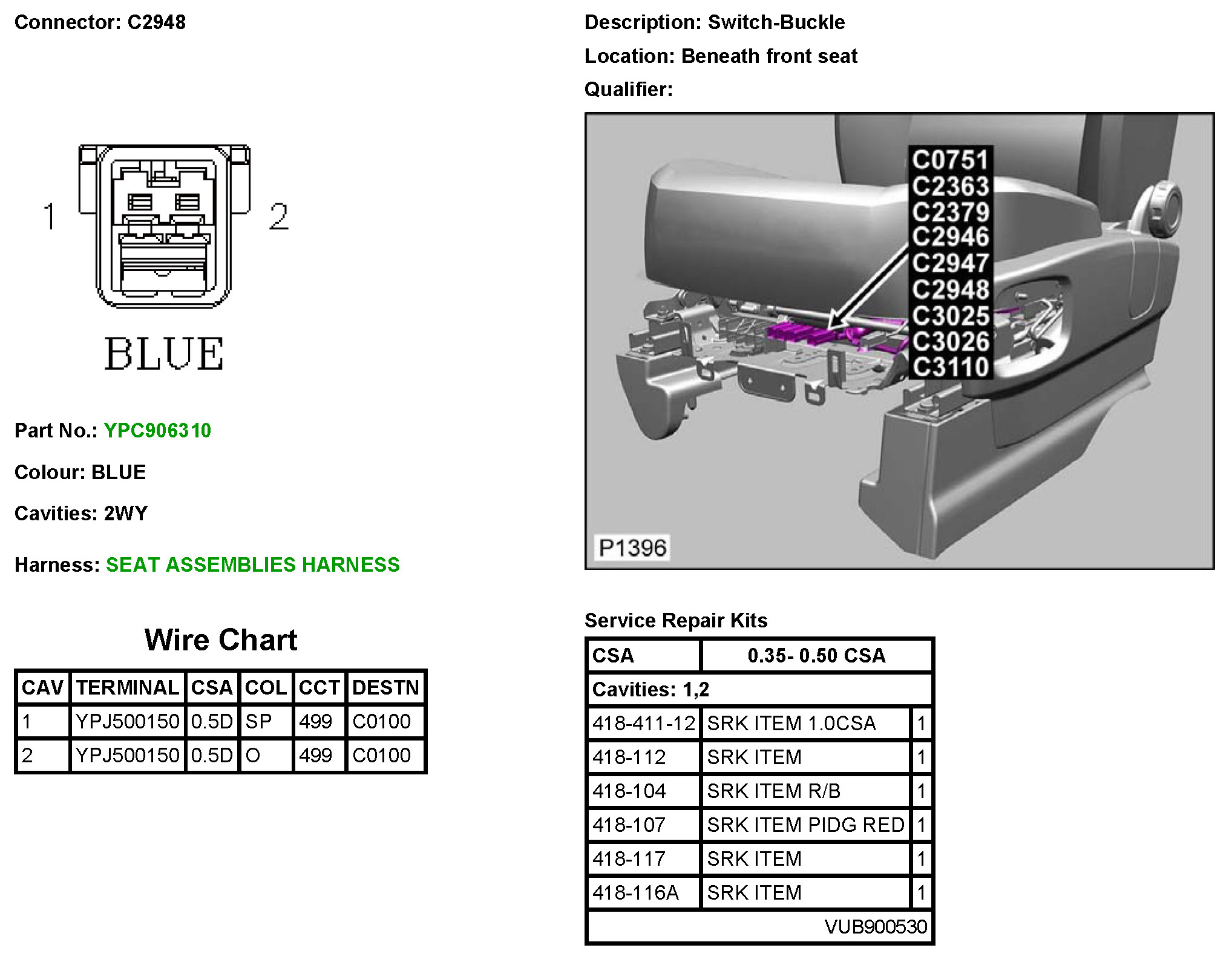 Connector: C2948

1

2

BLUE

Part No.: YPC906310

Colour: BLUE

Cavities: 2WY

Harness: SEAT ASSEMBLIES HARNESS

Wire Chart

| CAV | TERMINAL | CSA | COL | CCT | DESTN |
|---|---|---|---|---|---|
| 1 | YPJ500150 | 0.5D | SP | 499 | C0100 |
| 2 | YPJ500150 | 0.5D | O | 499 | C0100 |

Description: Switch-Buckle

Location: Beneath front seat

Qualifier:

C0751
C2363
C2379
C2946
C2947
C2948
C3025
C3026
C3110

P1396

Service Repair Kits

| CSA | 0.35- 0.50 CSA | |
|---|---|---|
| Cavities: 1,2 | | |
| 418-411-12 | SRK ITEM 1.0CSA | 1 |
| 418-112 | SRK ITEM | 1 |
| 418-104 | SRK ITEM R/B | 1 |
| 418-107 | SRK ITEM PIDG RED | 1 |
| 418-117 | SRK ITEM | 1 |
| 418-116A | SRK ITEM | 1 |
| | VUB900530 | |