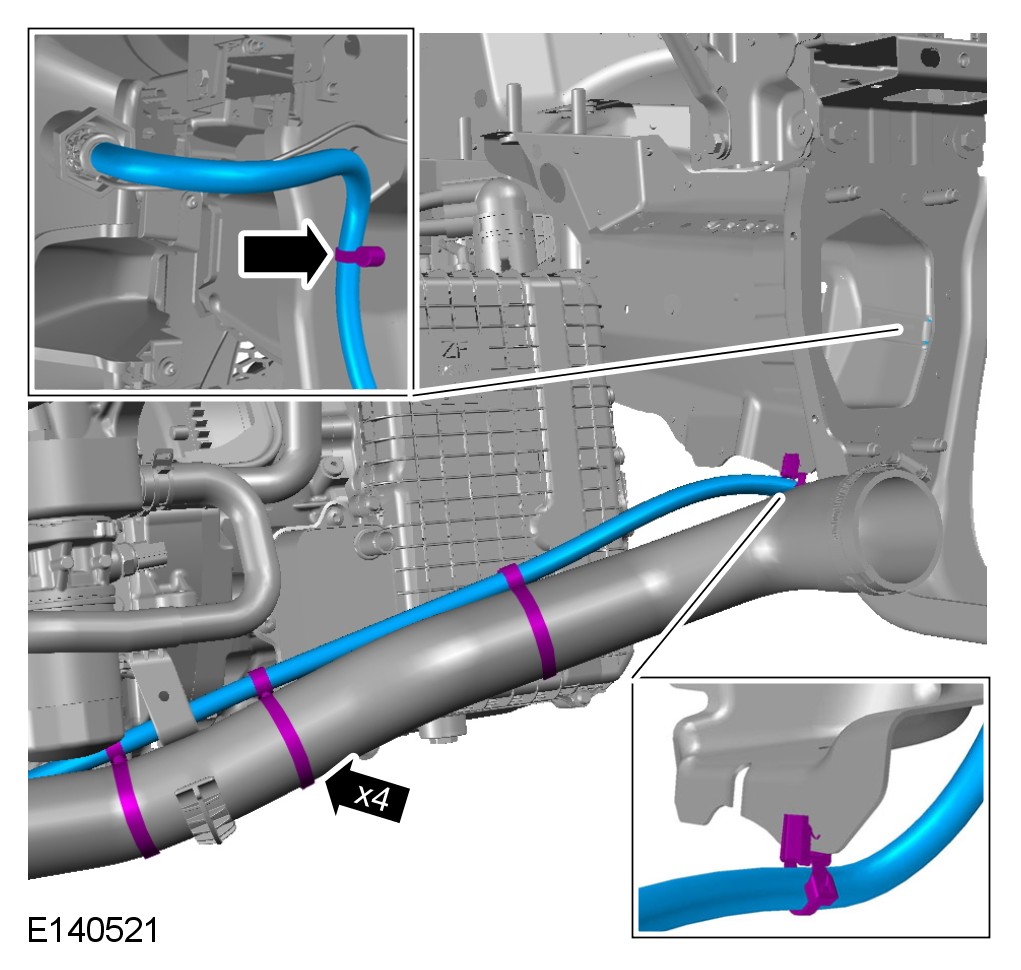 ZF

x4

E140521