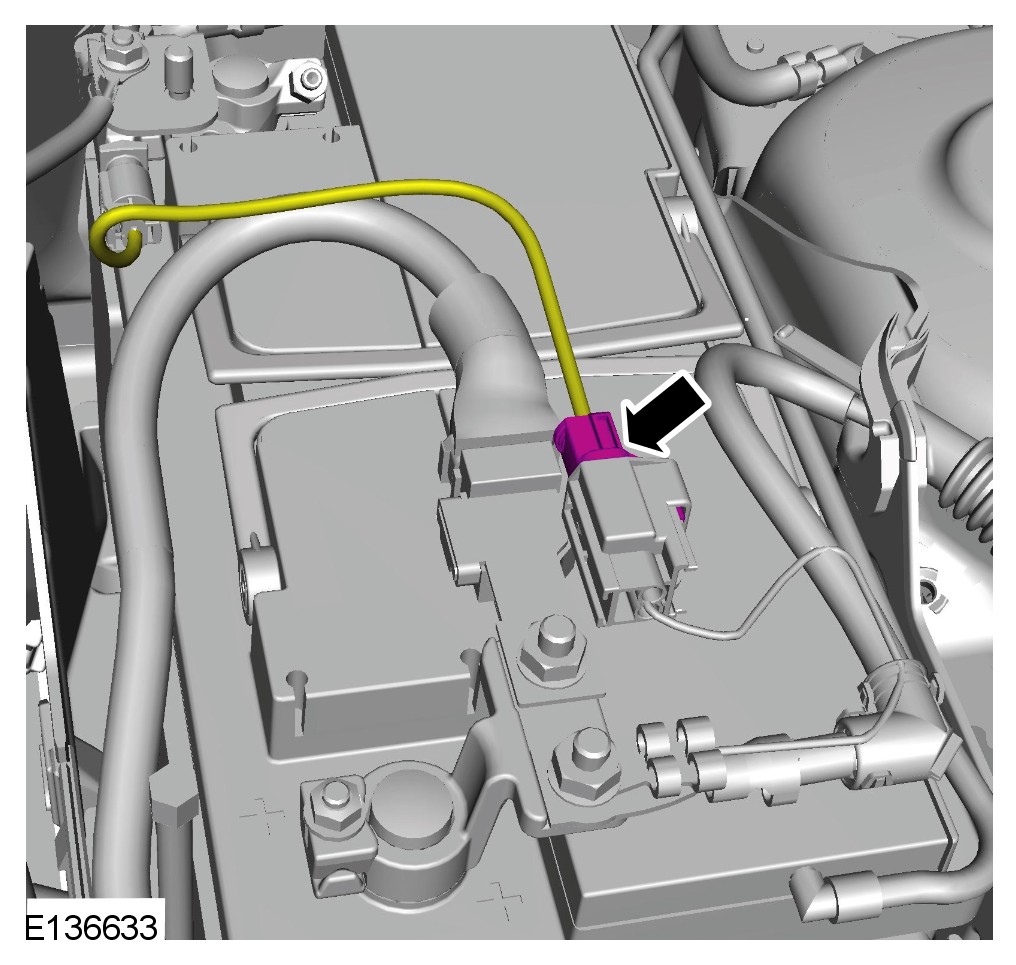 E136633