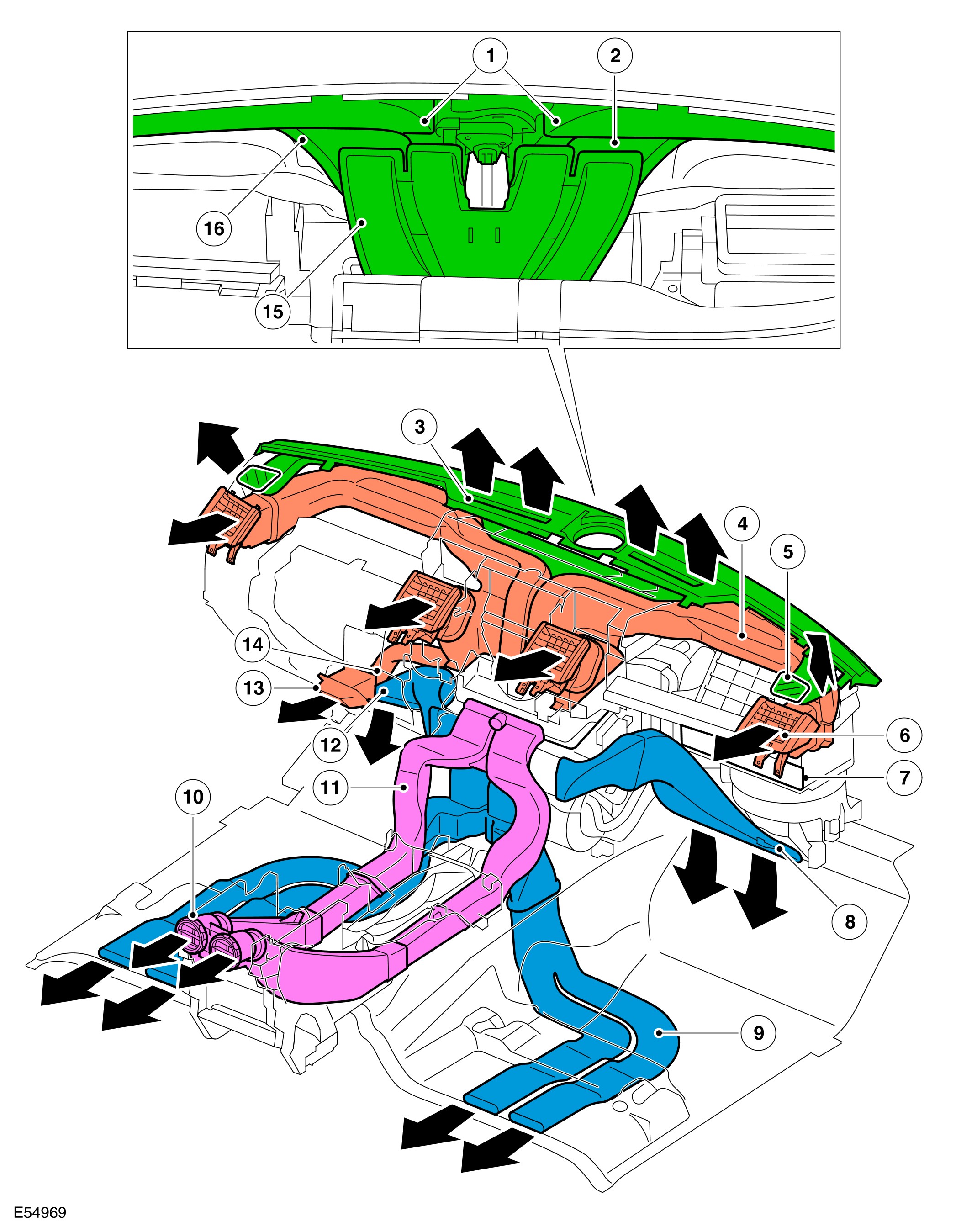 1
2
16
15
3
4
5
14
13
12
6
7
11
10
8
9
E54969