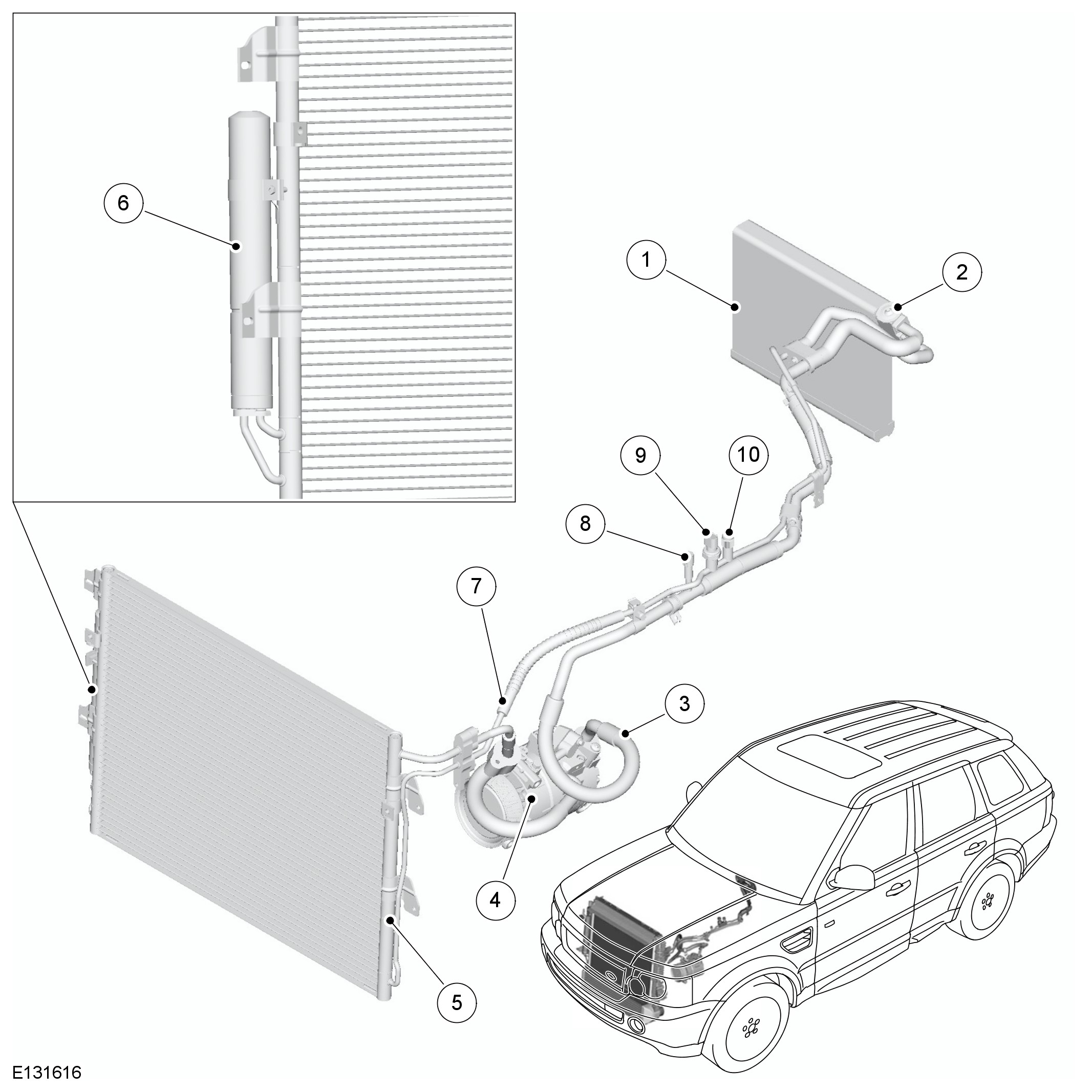 6
1
2
9
10
8
7
3
4
5
E131616