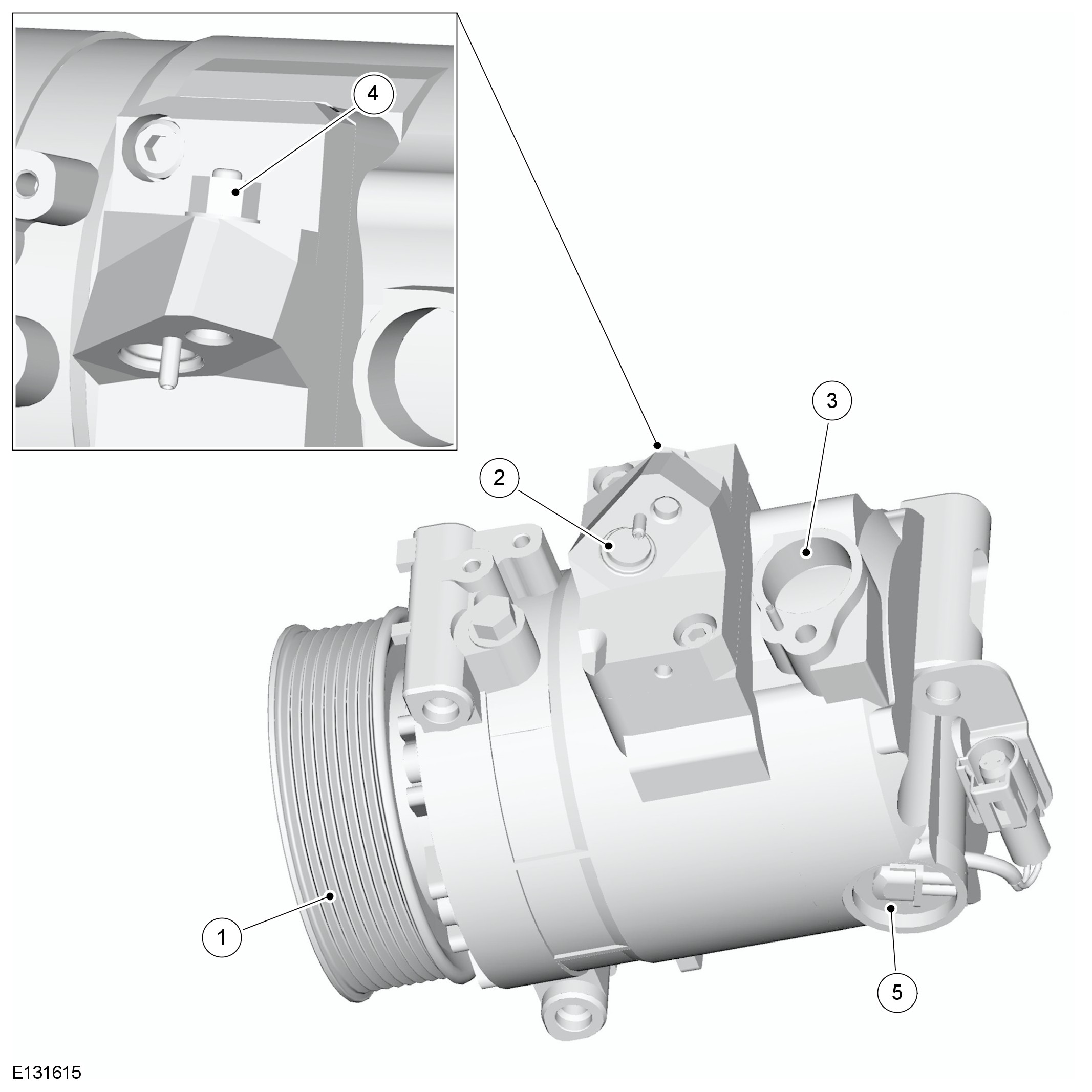 4

3

2

1

5

E131615