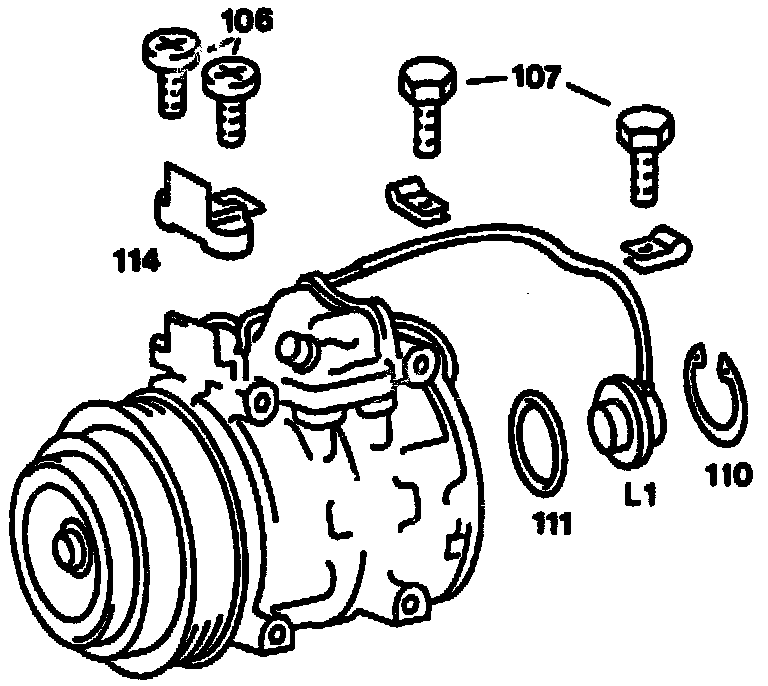 106
107
114
111
L1
110