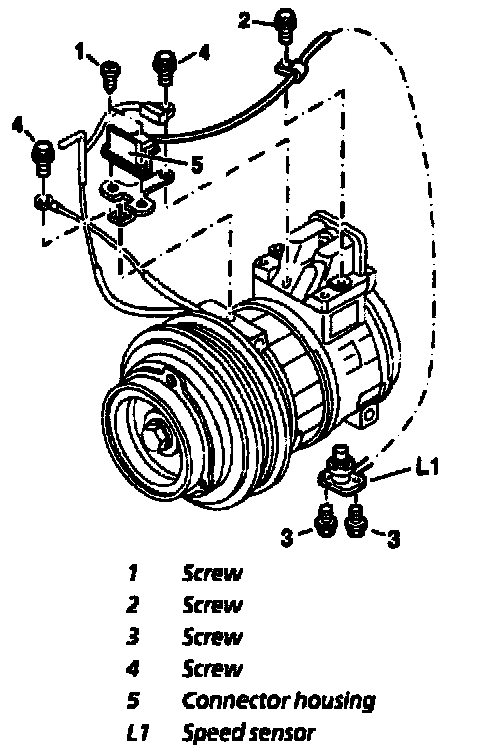 2
1
4
4
5
L1
3
3

1 Screw
2 Screw
3 Screw
4 Screw
5 Connector housing
L1 Speed sensor