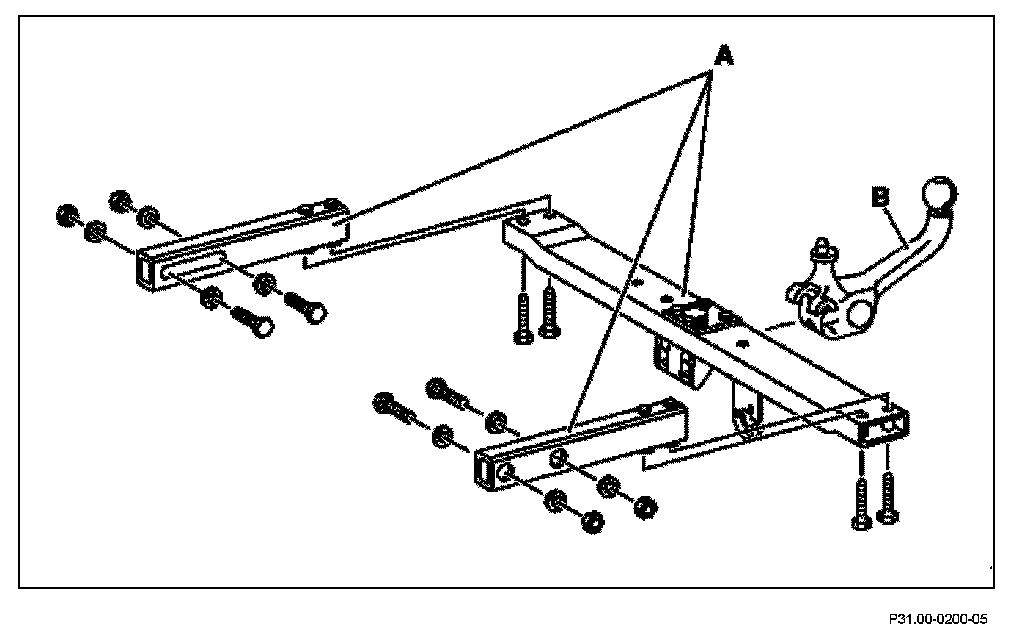 A

B

P31.00-0200-05