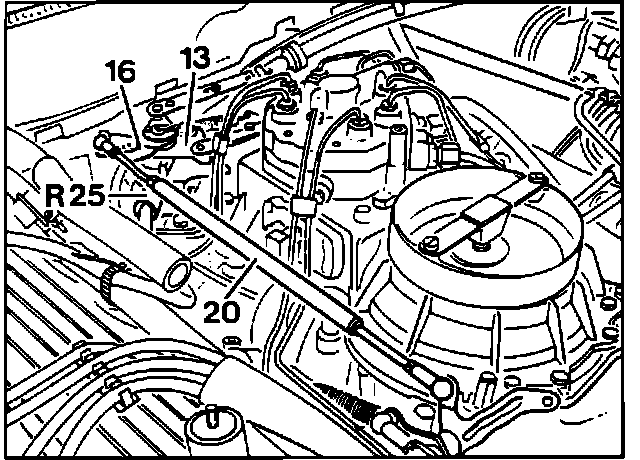 16
13
R25
20