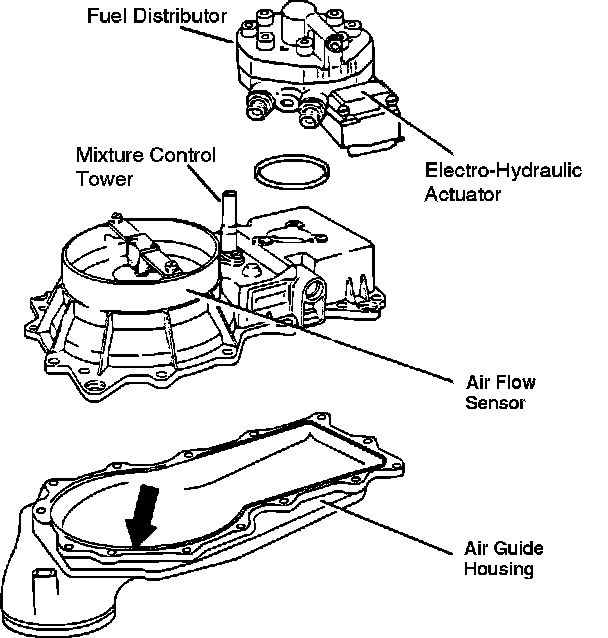 Fuel Distributor

Mixture Control Tower

Electro-Hydraulic Actuator

Air Flow Sensor

Air Guide Housing