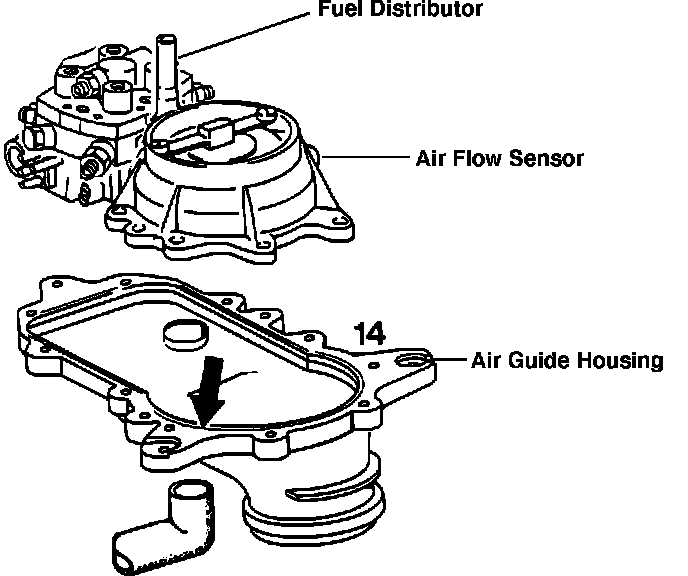 Fuel Distributor

Air Flow Sensor

14

Air Guide Housing