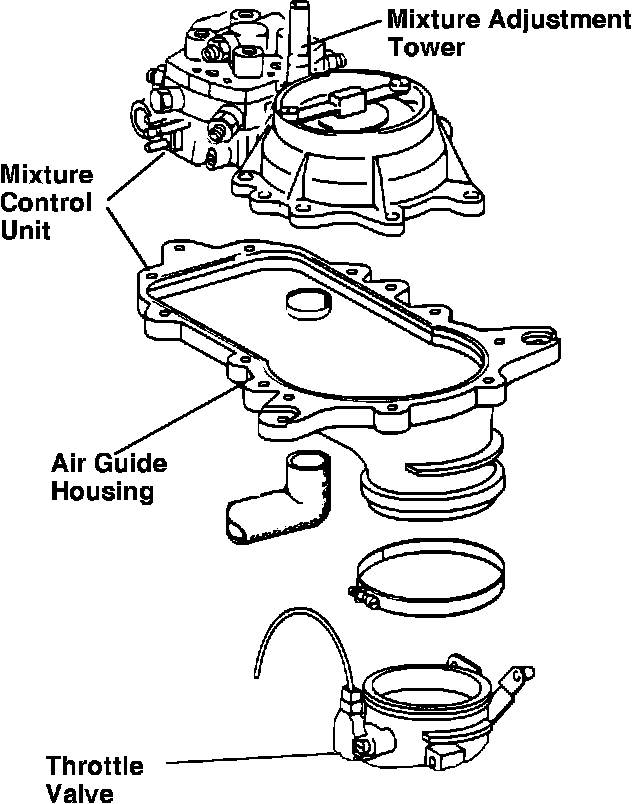 Mixture Adjustment Tower

Mixture Control Unit

Air Guide Housing

Throttle Valve