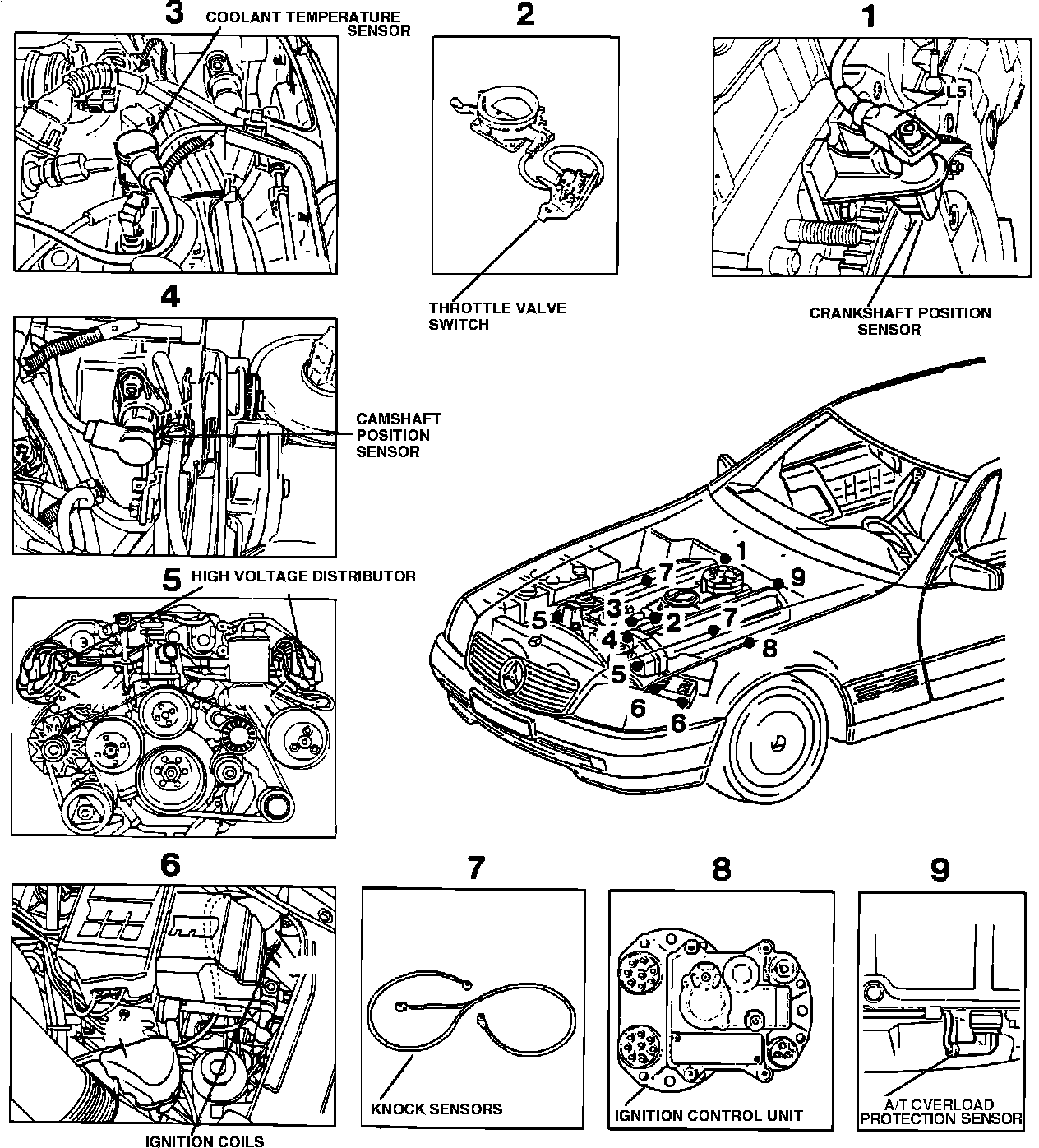 3
COOLANT TEMPERATURE SENSOR

2

THROTTLE VALVE SWITCH

1

L5

CRANKSHAFT POSITION SENSOR

4

CAMSHAFT POSITION SENSOR

5
HIGH VOLTAGE DISTRIBUTOR

1
7
9
5
3
2
7
4
8
5
6
6

6

IGNITION COILS

7

KNOCK SENSORS

8

IGNITION CONTROL UNIT

9

A/T OVERLOAD PROTECTION SENSOR