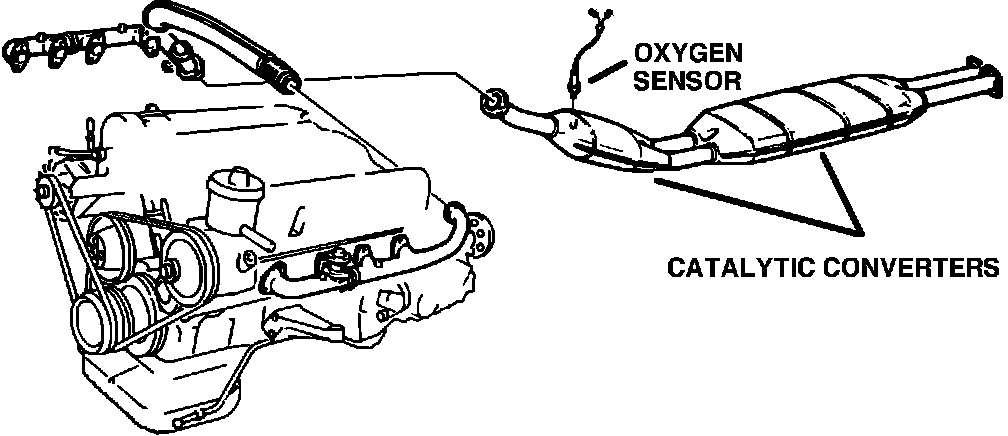 OXYGEN SENSOR

CATALYTIC CONVERTERS