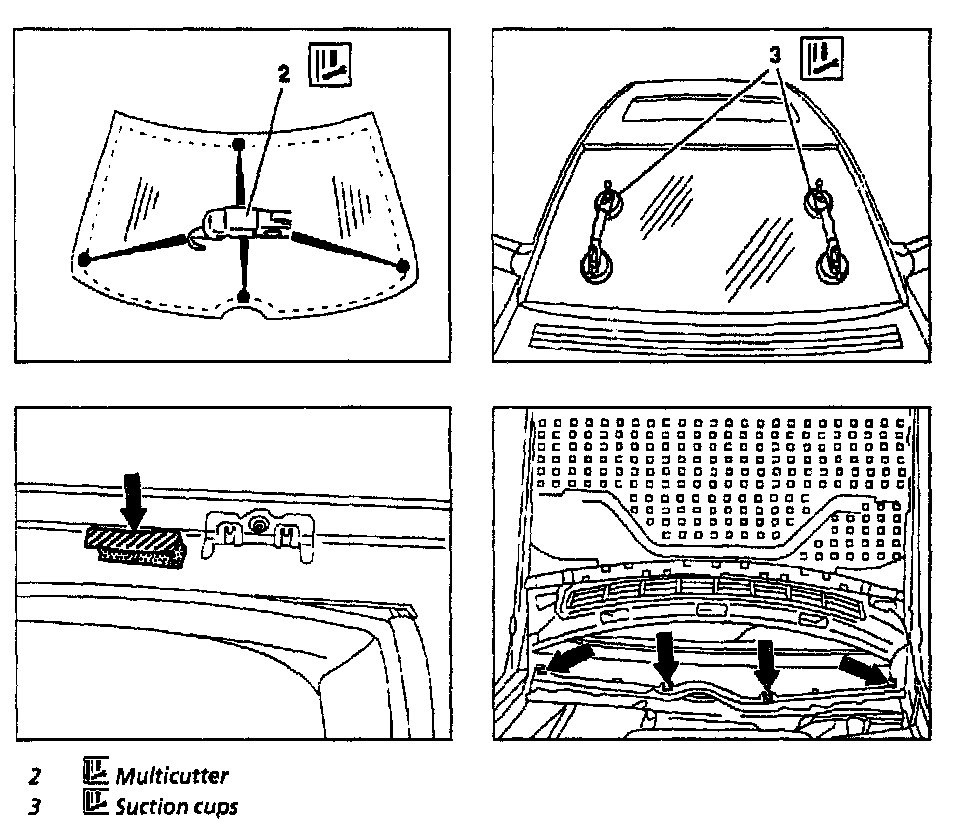 2

3

2 Multicutter
3 Suction cups