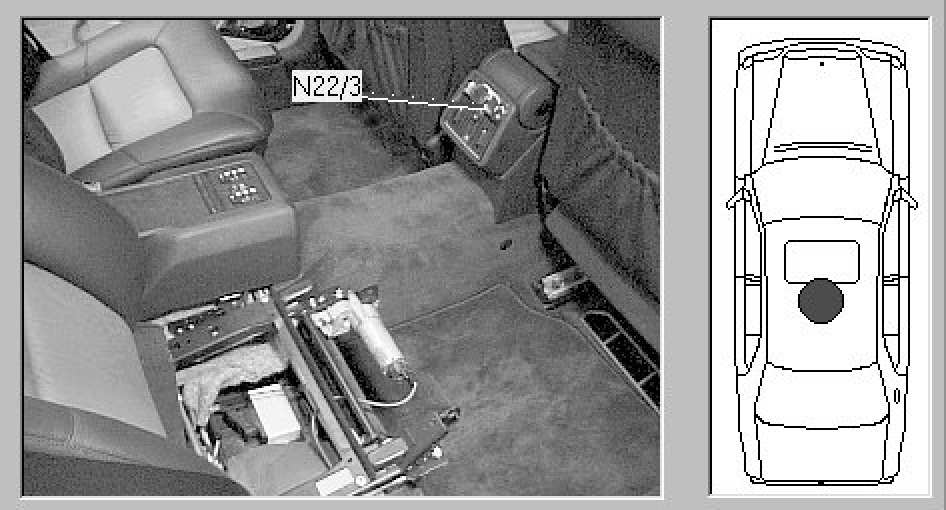 N22/3