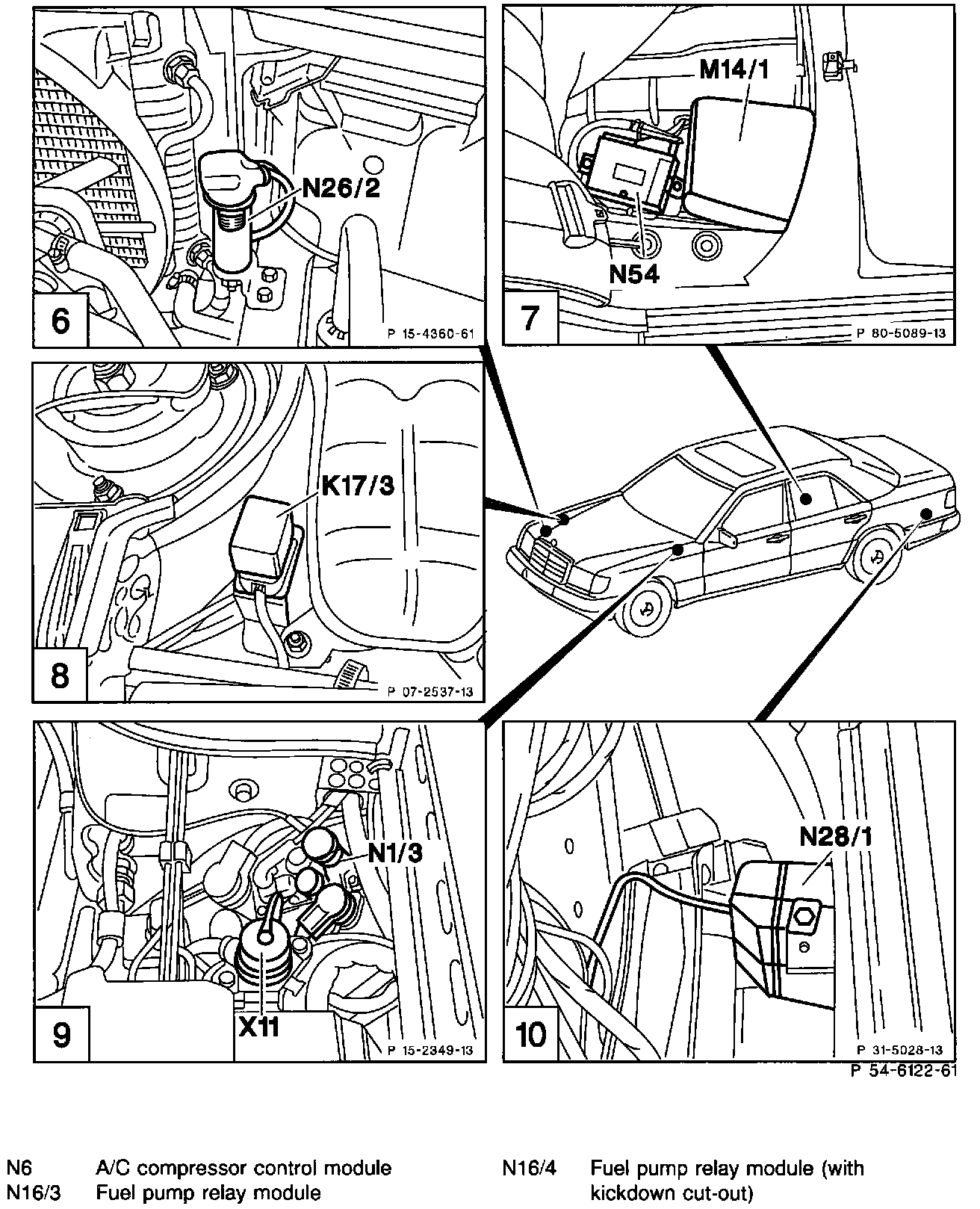 N26/2

6

P 15-4360-61

M14/1

N54

7

P 80-5089-13

K17/3

8

P 07-2537-13

N1/3

X11

9

P 15-2349-13

N28/1

10

P 31-5028-13

P 54-6122-61

N6 A/C compressor control module
N16/3 Fuel pump relay module

N16/4 Fuel pump relay module (with kickdown cut-out)