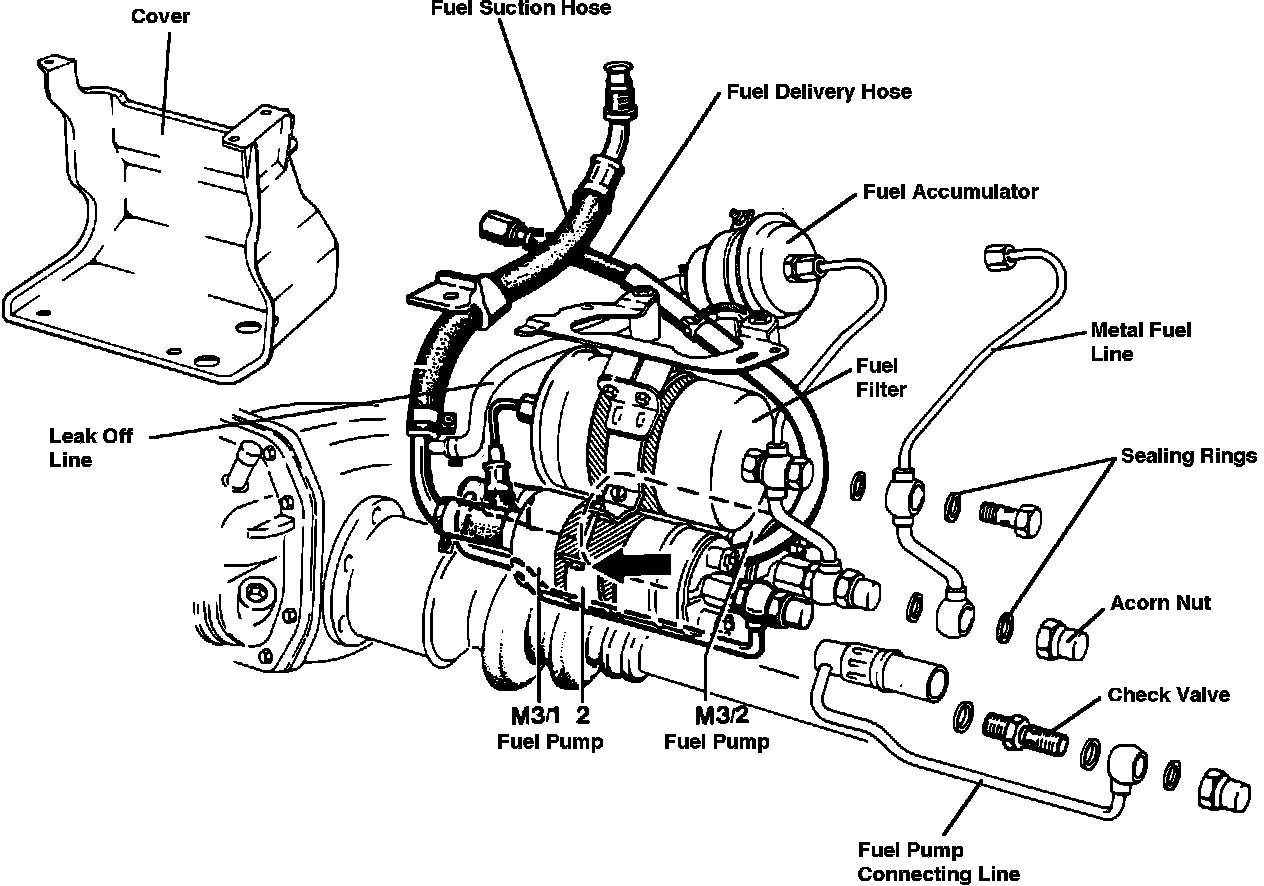 Cover

Fuel Suction Hose

Fuel Delivery Hose

Fuel Accumulator

Metal Fuel Line

Fuel Filter

Leak Off Line

Sealing Rings

Acorn Nut

Check Valve

M3/1 Fuel Pump

2

M3/2 Fuel Pump

Fuel Pump Connecting Line