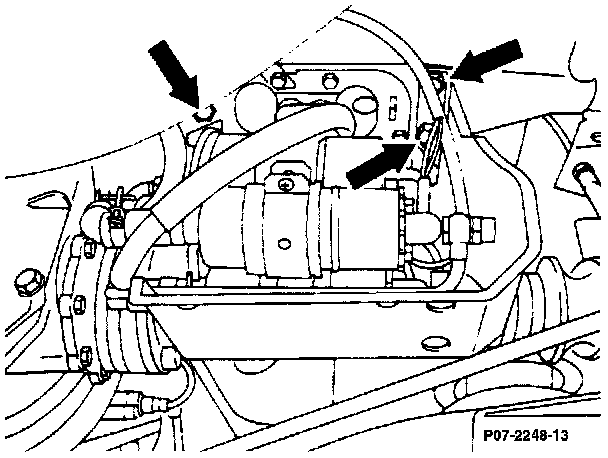 P07-2248-13