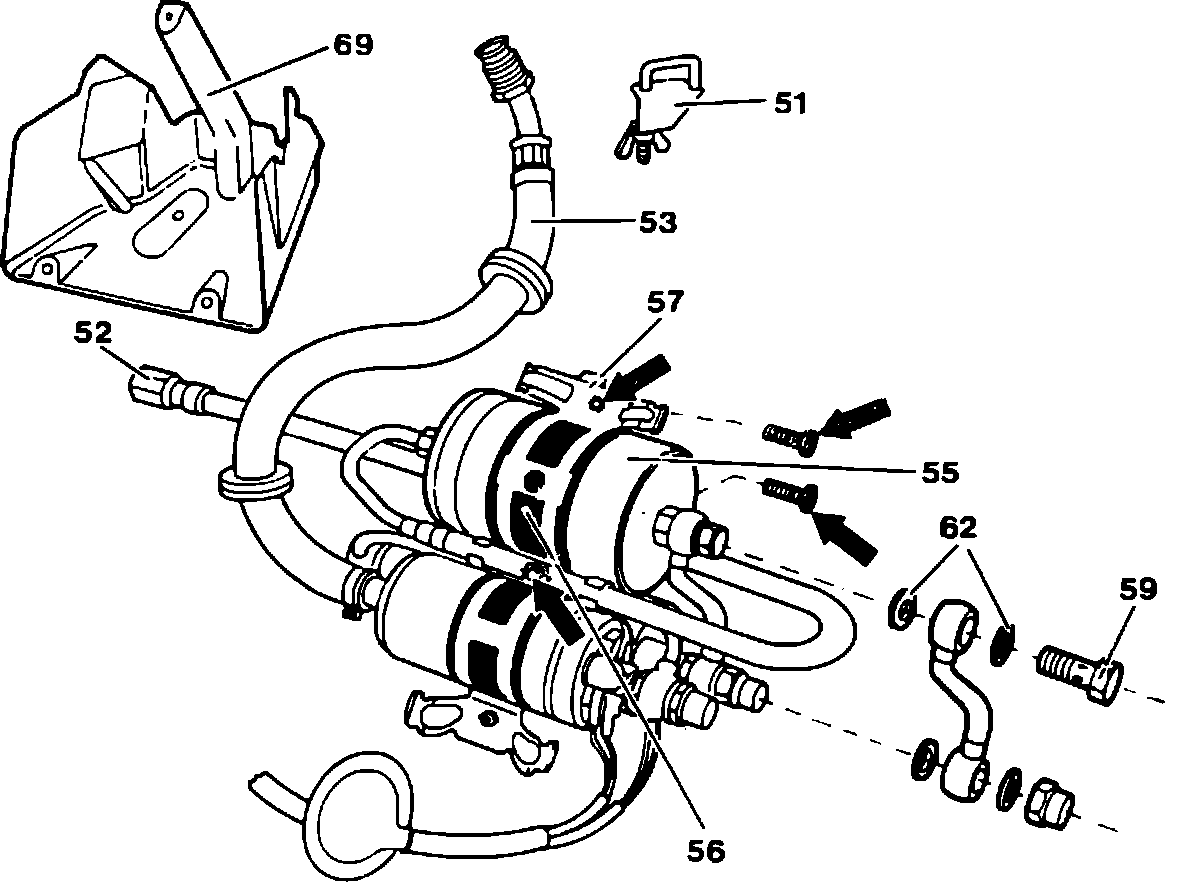 69
51
53
57
52
55
62
59
56