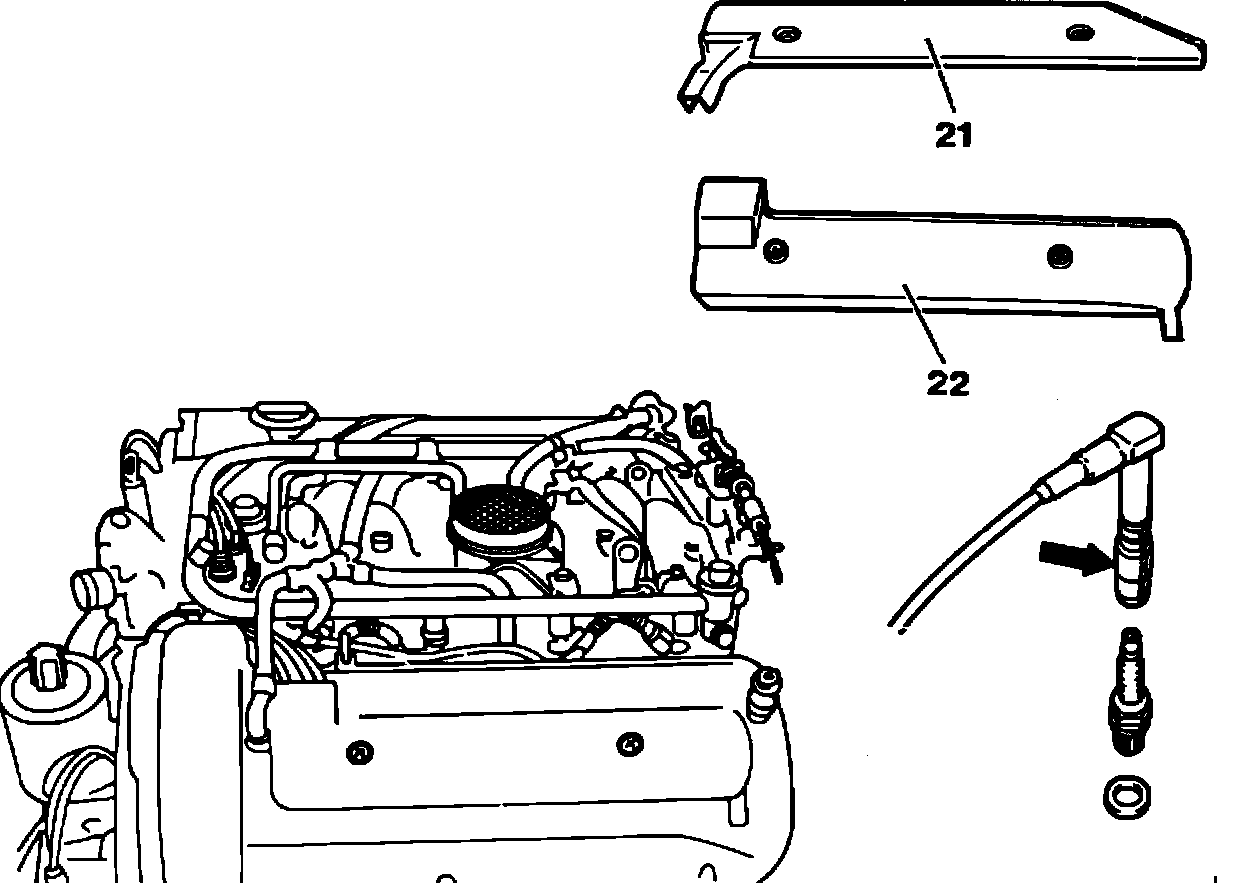 21

22