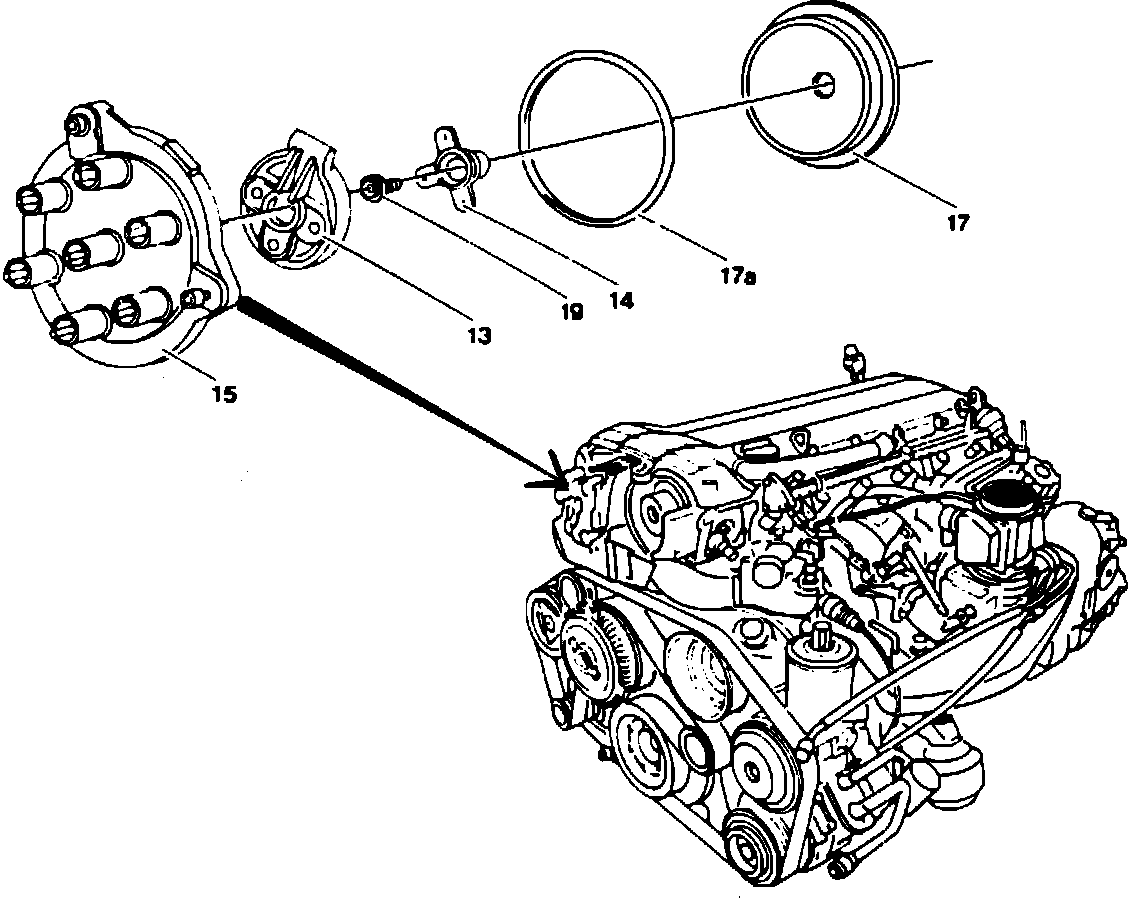 17
17a
14
19
13
15