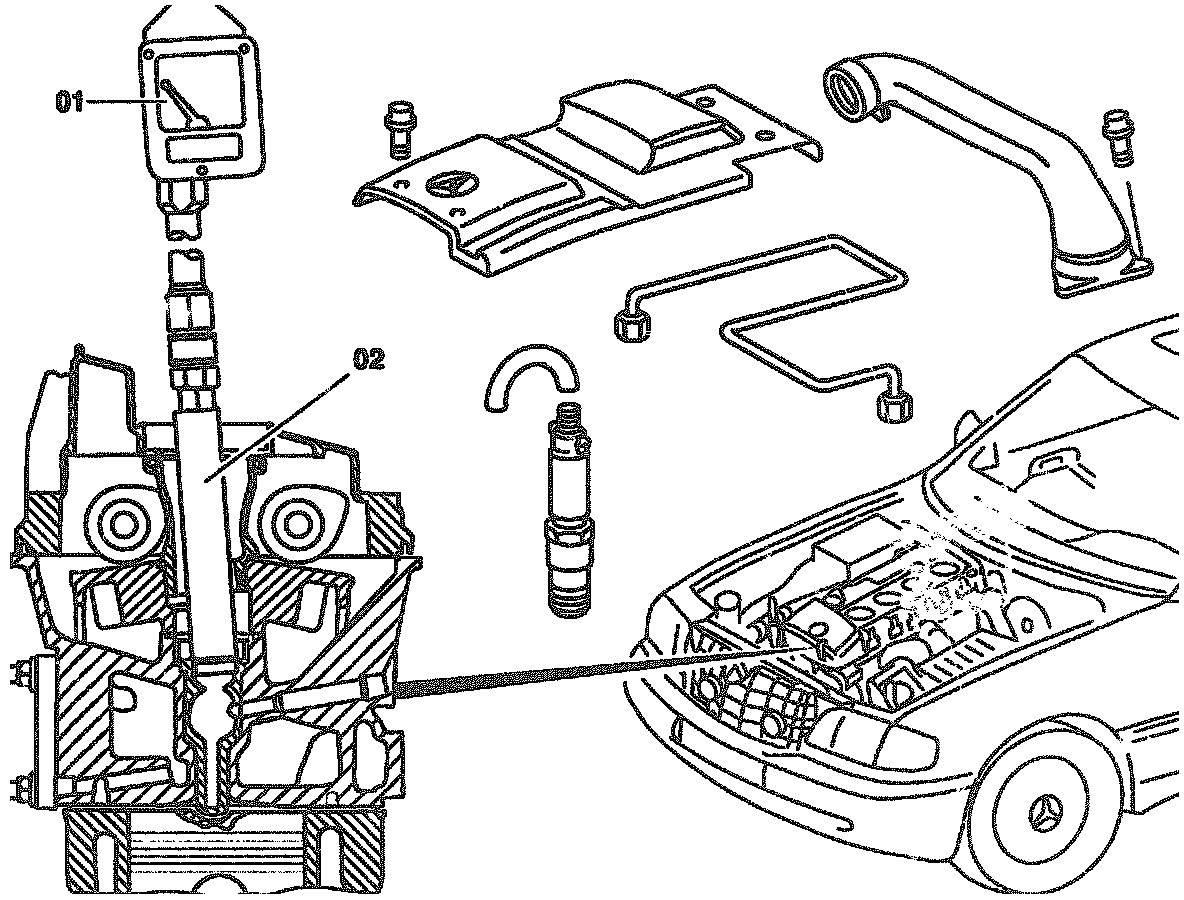 01

02