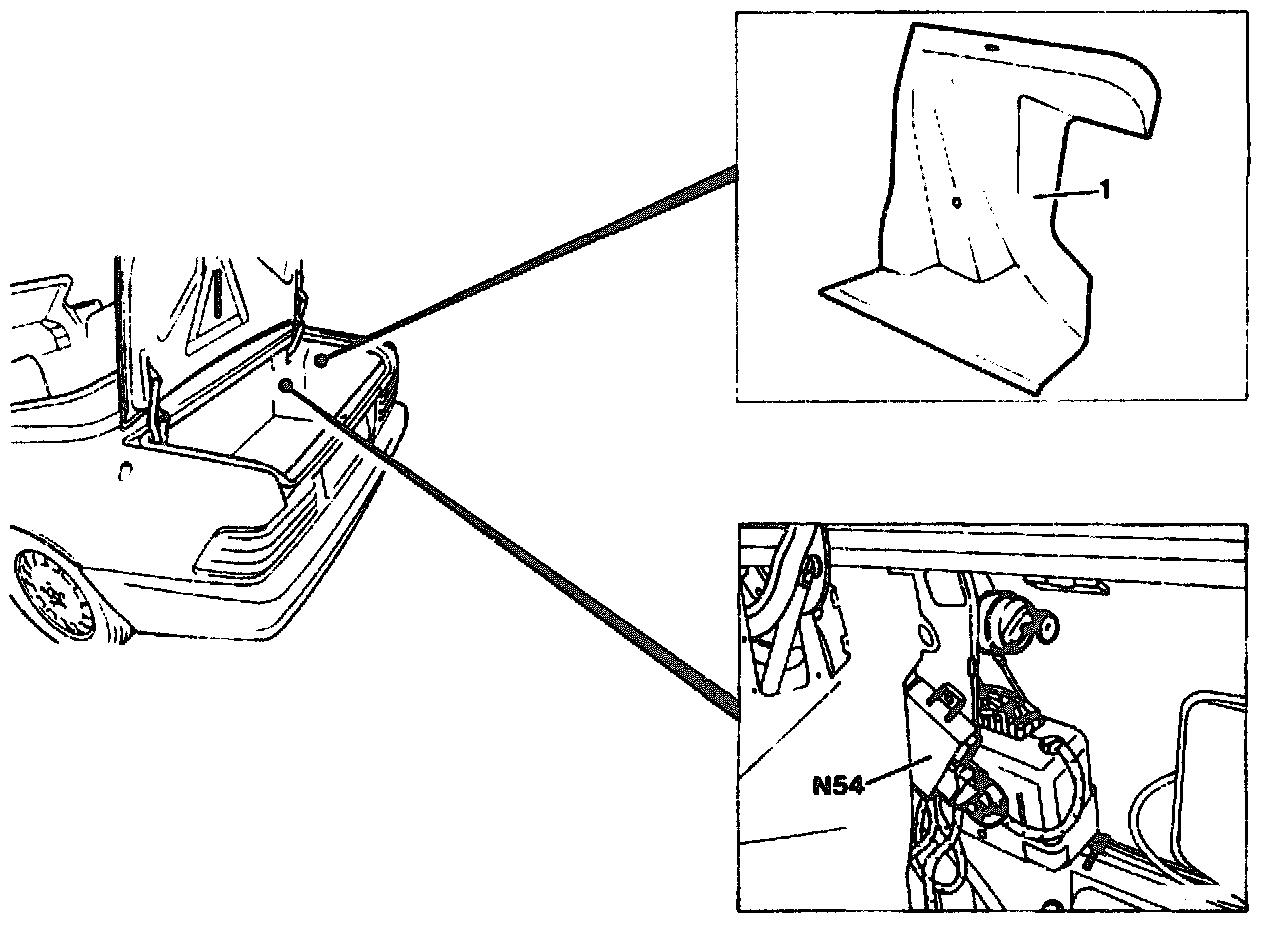 1

N54