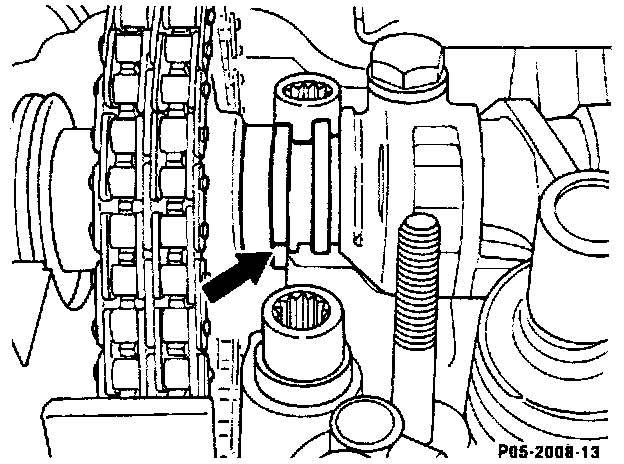 P05-2008-13