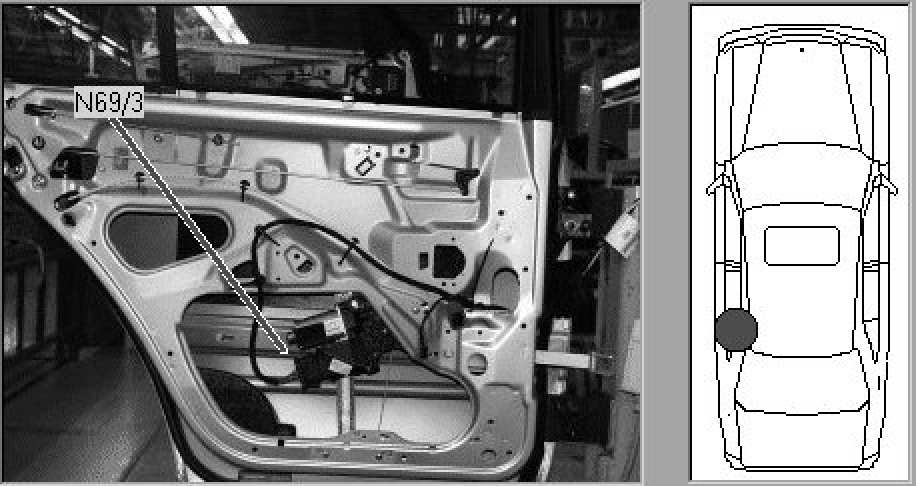 N69/3