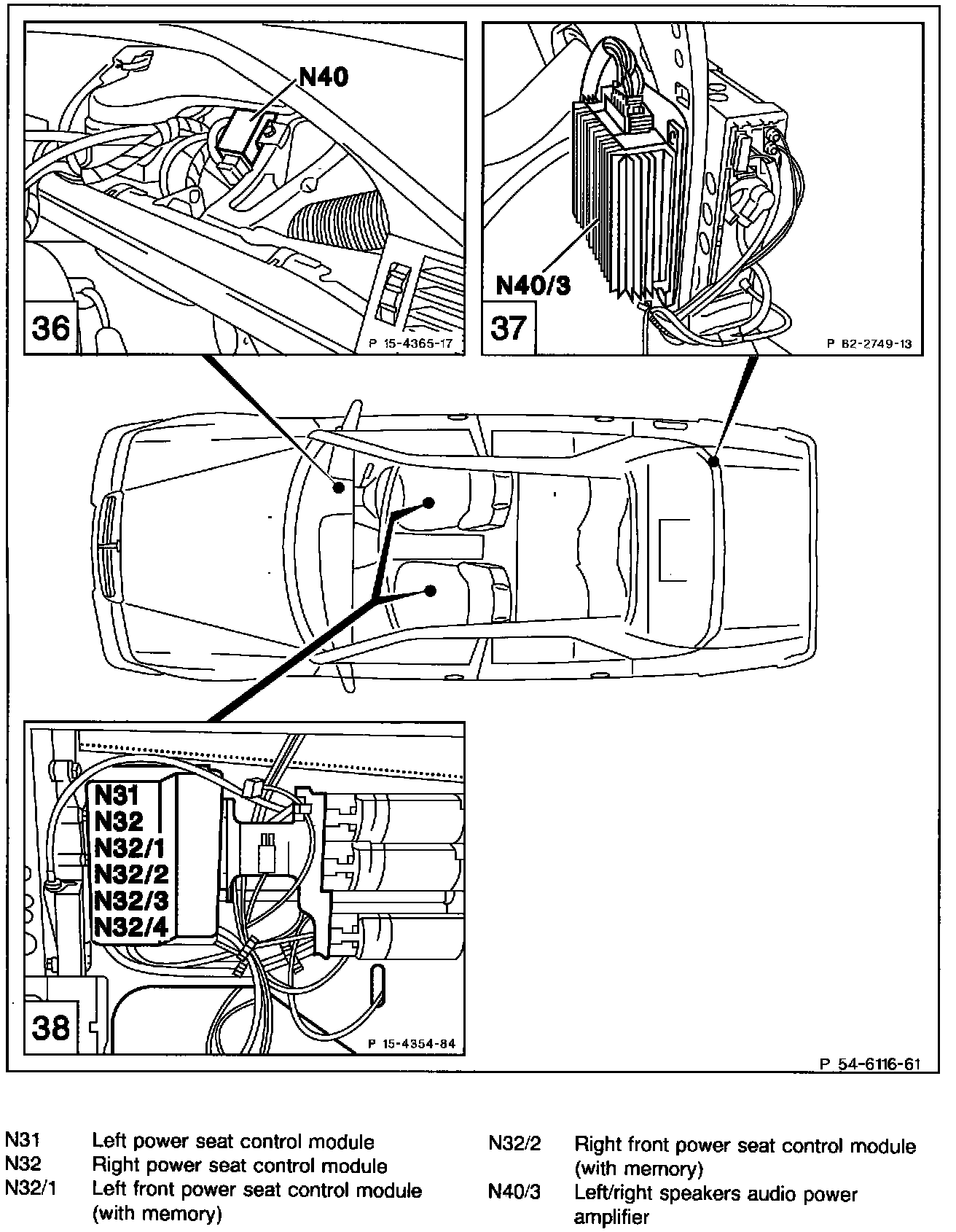 N40

36

P 15-4365-17

N40/3

37

P 82-2749-13

N31
N32
N32/1
N32/2
N32/3
N32/4

38

P 15-4354-84

P 54-6116-61

N31 Left power seat control module
N32 Right power seat control module
N32/1 Left front power seat control module (with memory)

N32/2 Right front power seat control module (with memory)
N40/3 Left/right speakers audio power amplifier