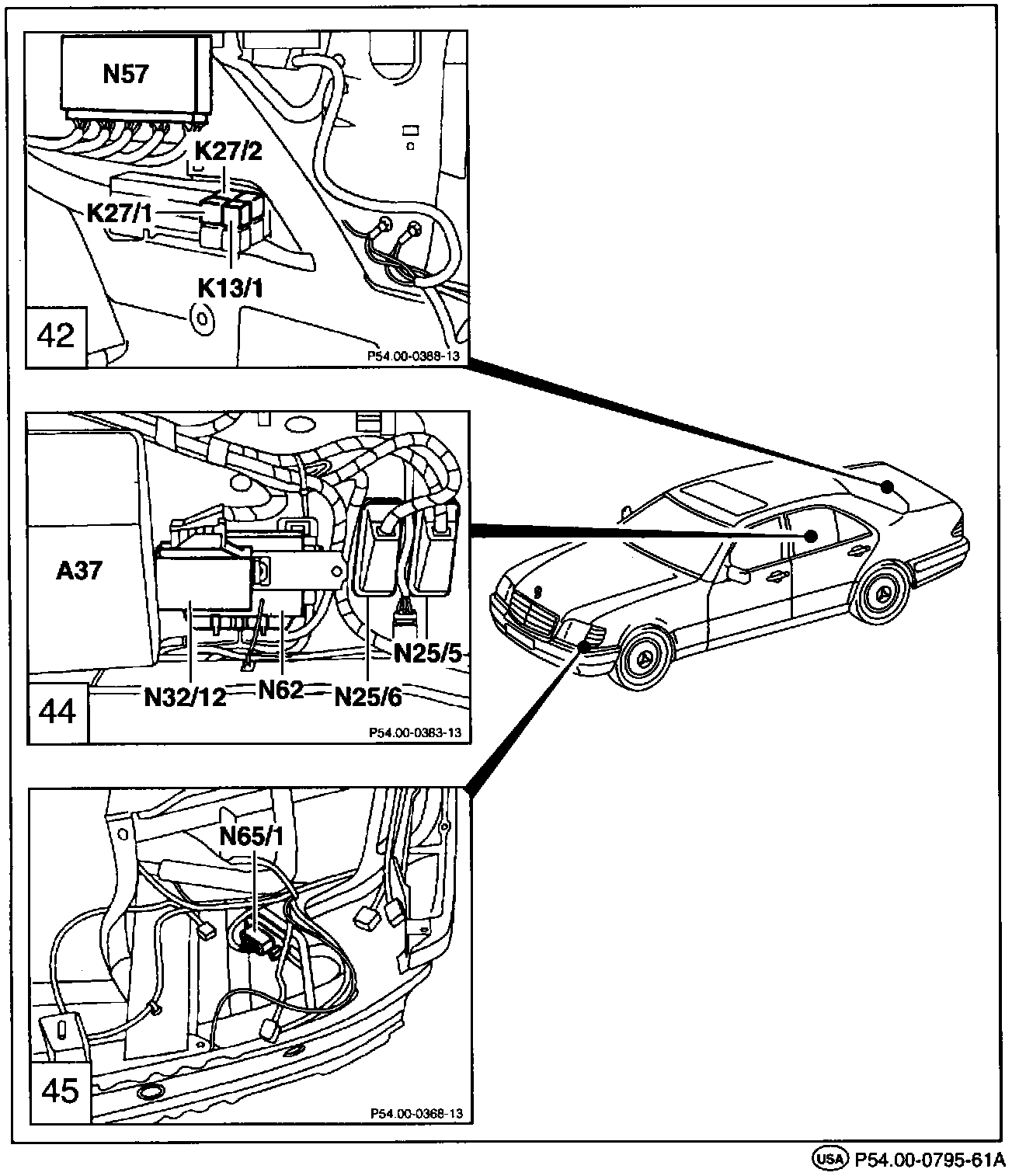 N57
K27/2
K27/1
K13/1
42
P54.00-0388-13

A37
N25/5
N32/12
N62
N25/6
44
P54.00-0383-13

N65/1
45
P54.00-0368-13

USA P54.00-0795-61A