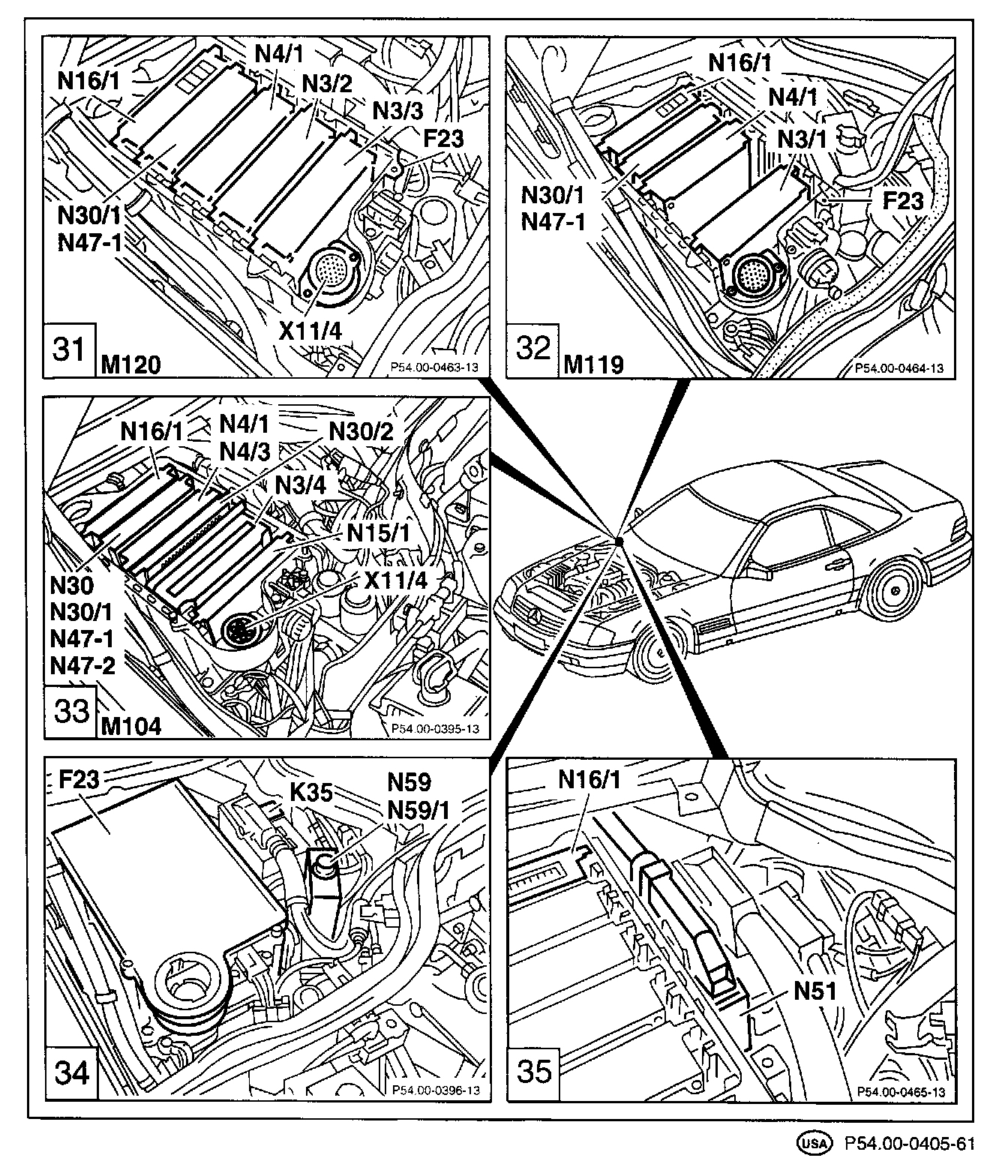 N16/1
N4/1
N3/2
N3/3
F23
N30/1
N47-1
X11/4
31
M120
P54.00-0463-13

N16/1
N4/1
N3/1
N30/1
N47-1
F23
32
M119
P54.00-0464-13

N16/1
N4/1
N4/3
N30/2
N3/4
N15/1
X11/4
N30
N30/1
N47-1
N47-2
33
M104
P54.00-0395-13

F23
K35
N59
N59/1
34
P54.00-0396-13

N16/1
N51
35
P54.00-0465-13

USA P54.00-0405-61