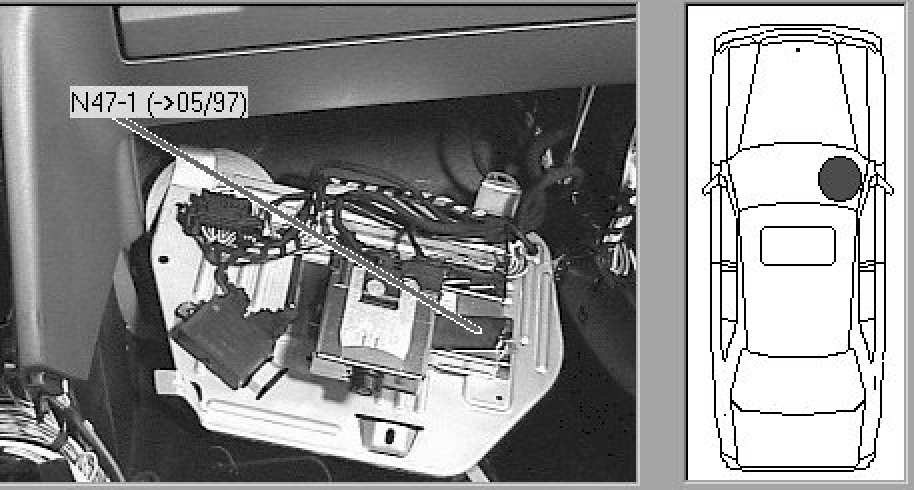 N47-1 (->05/97)